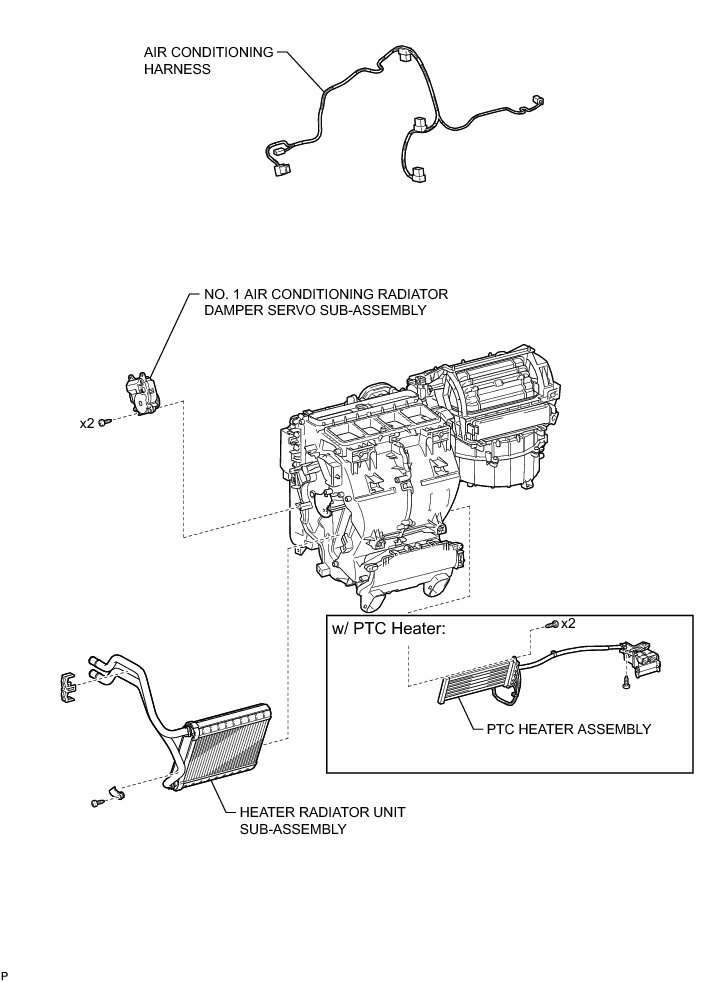 AIR CONDITIONING HARNESS

NO. 1 AIR CONDITIONING RADIATOR DAMPER SERVO SUB-ASSEMBLY

x2

w/ PTC Heater:

x2

PTC HEATER ASSEMBLY

HEATER RADIATOR UNIT SUB-ASSEMBLY

P