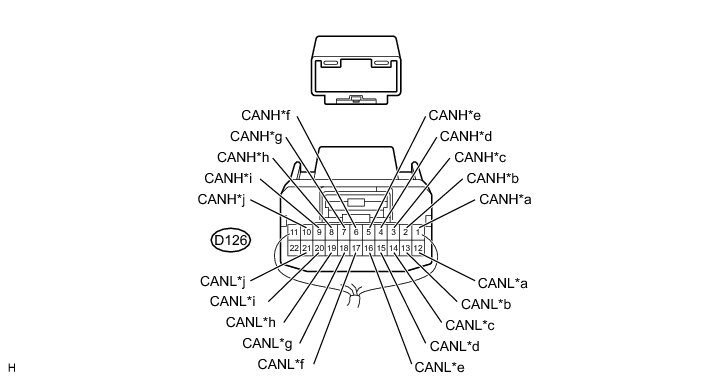 CANH*f
CANH*g
CANH*h
CANH*i
CANH*j
CANH*e
CANH*d
CANH*c
CANH*b
CANH*a

D126

11 10 9 8 7 6 5 4 3 2 1
22 21 20 19 18 17 16 15 14 13 12

CANL*j
CANL*i
CANL*h
CANL*g
CANL*f
CANL*a
CANL*b
CANL*c
CANL*d
CANL*e

H