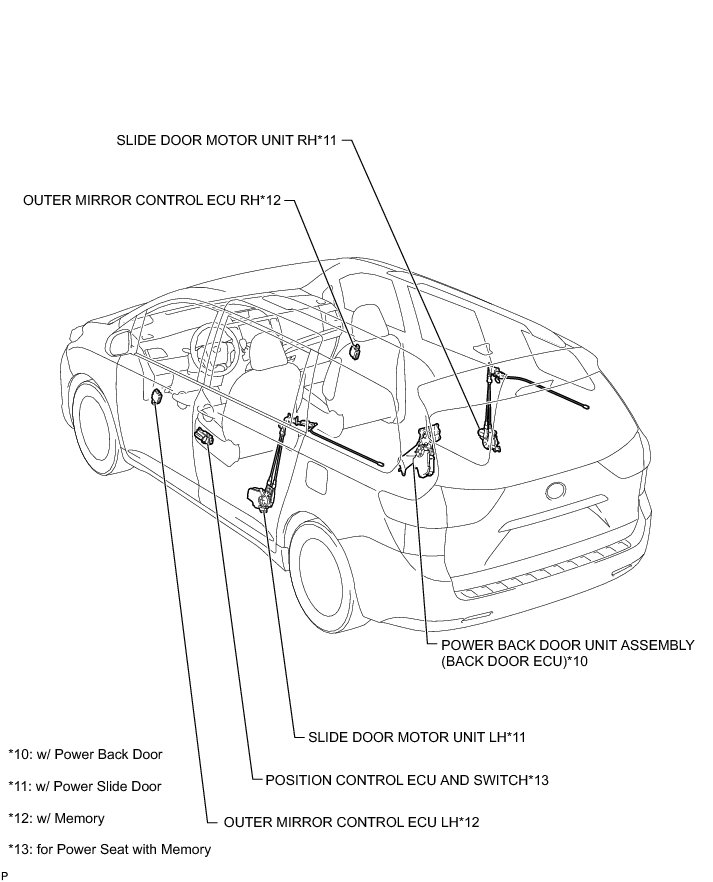 SLIDE DOOR MOTOR UNIT RH*11

OUTER MIRROR CONTROL ECU RH*12

POWER BACK DOOR UNIT ASSEMBLY (BACK DOOR ECU)*10

SLIDE DOOR MOTOR UNIT LH*11

POSITION CONTROL ECU AND SWITCH*13

OUTER MIRROR CONTROL ECU LH*12

*10: w/ Power Back Door

*11: w/ Power Slide Door

*12: w/ Memory

*13: for Power Seat with Memory

P