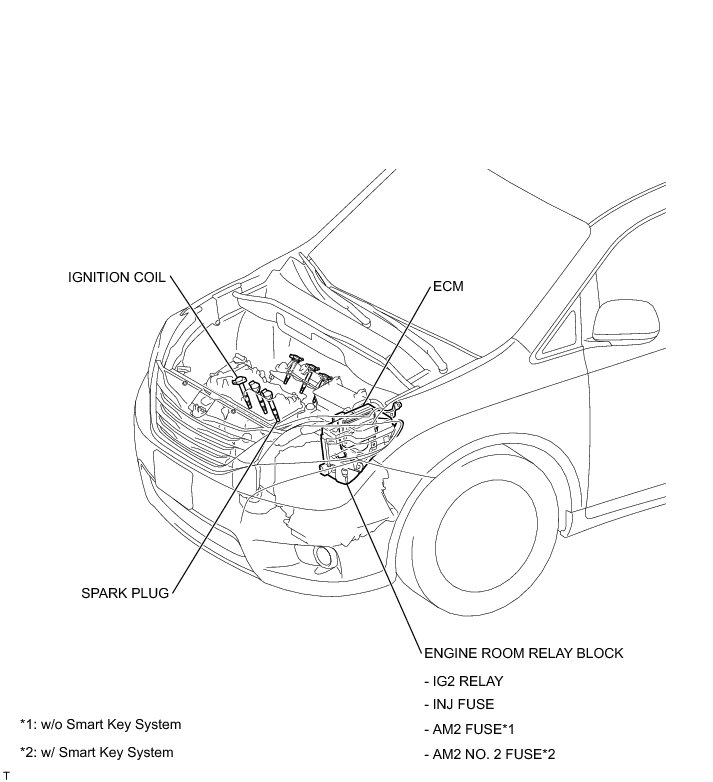 IGNITION COIL

ECM

SPARK PLUG

ENGINE ROOM RELAY BLOCK

- IG2 RELAY

- INJ FUSE

- AM2 FUSE*1

- AM2 NO. 2 FUSE*2

*1: w/o Smart Key System

*2: w/ Smart Key System

T