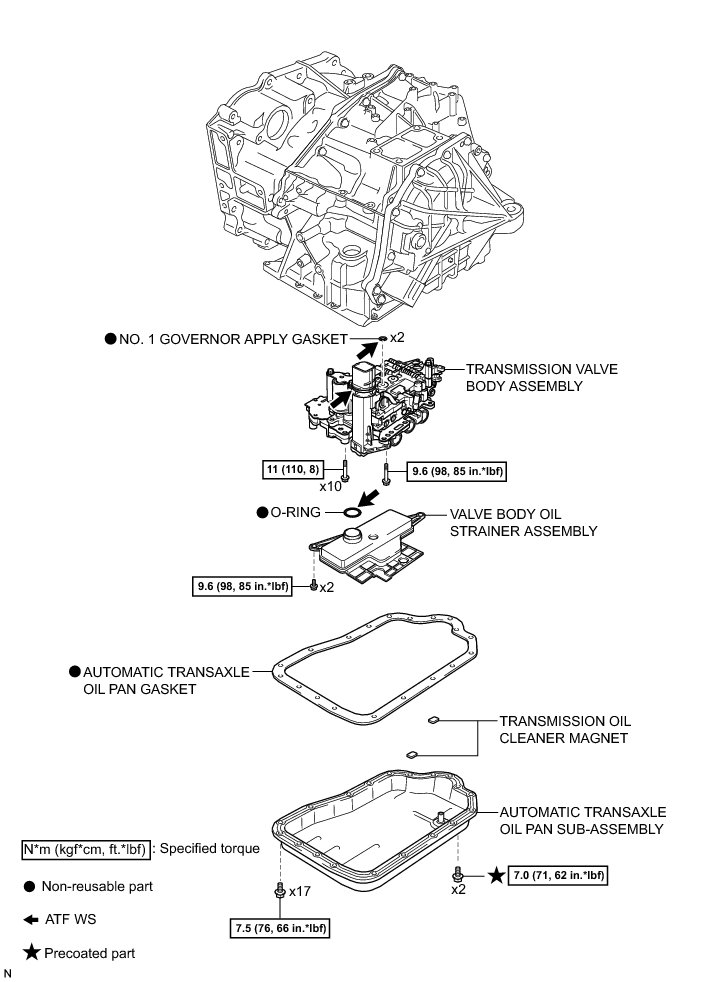 ● NO. 1 GOVERNOR APPLY GASKET
x2
TRANSMISSION VALVE BODY ASSEMBLY
11 (110, 8)
x10
9.6 (98, 85 in.*lbf)
● O-RING
VALVE BODY OIL STRAINER ASSEMBLY
9.6 (98, 85 in.*lbf)
x2
● AUTOMATIC TRANSAXLE OIL PAN GASKET
TRANSMISSION OIL CLEANER MAGNET
AUTOMATIC TRANSAXLE OIL PAN SUB-ASSEMBLY
N*m (kgf*cm, ft.*lbf) : Specified torque
● Non-reusable part
← ATF WS
★ Precoated part
x17
7.5 (76, 66 in.*lbf)
x2
★ 7.0 (71, 62 in.*lbf)
N