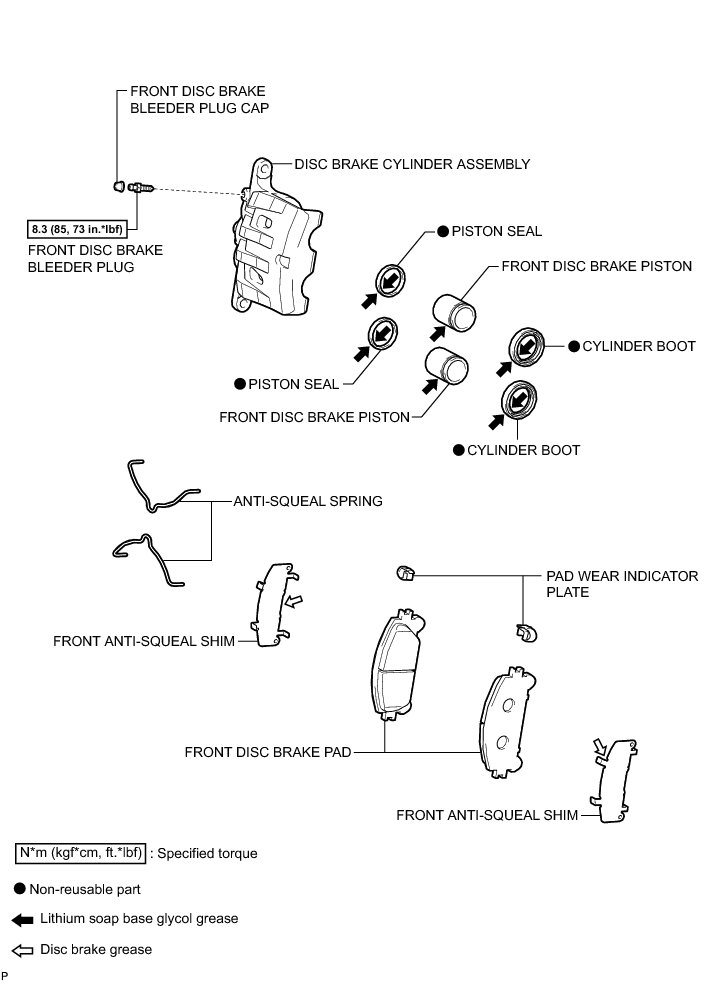 FRONT DISC BRAKE BLEEDER PLUG CAP

DISC BRAKE CYLINDER ASSEMBLY

8.3 (85, 73 in.*lbf)

FRONT DISC BRAKE BLEEDER PLUG

● PISTON SEAL

FRONT DISC BRAKE PISTON

● CYLINDER BOOT

● PISTON SEAL

FRONT DISC BRAKE PISTON

● CYLINDER BOOT

ANTI-SQUEAL SPRING

PAD WEAR INDICATOR PLATE

FRONT ANTI-SQUEAL SHIM

FRONT DISC BRAKE PAD

FRONT ANTI-SQUEAL SHIM

N*m (kgf*cm, ft.*lbf) : Specified torque

● Non-reusable part

Lithium soap base glycol grease

Disc brake grease

P