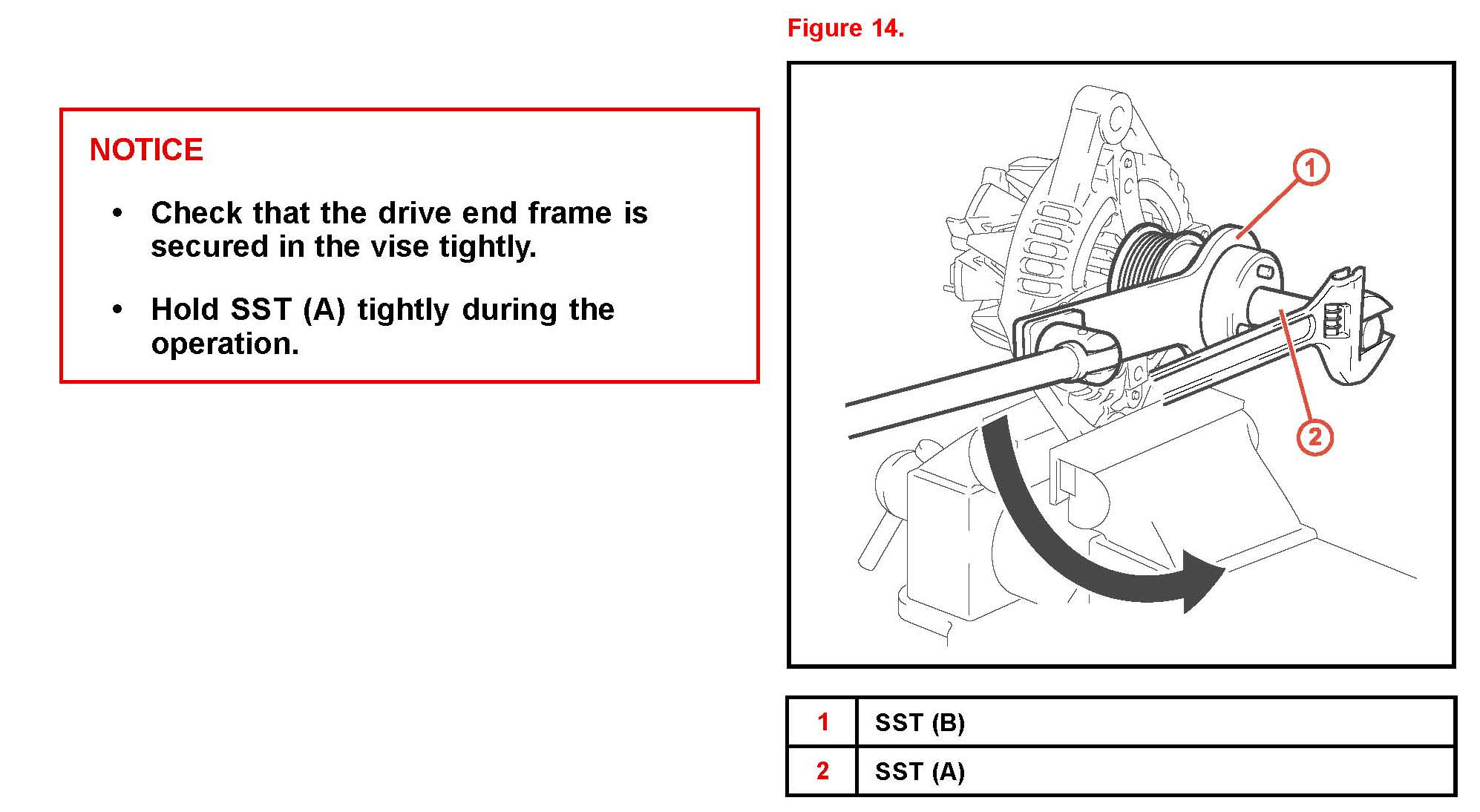 NOTICE

• Check that the drive end frame is secured in the vise tightly.

• Hold SST (A) tightly during the operation.

Figure 14.

1

2

| 1 | SST (B) |
|---|---|
| 2 | SST (A) |