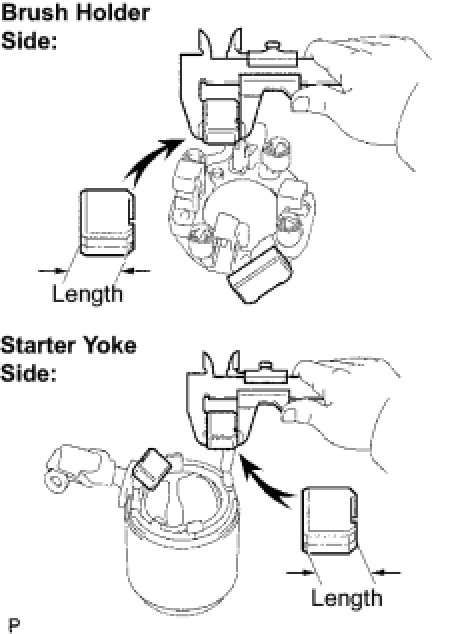 Brush Holder Side:

Length

Starter Yoke Side:

Length

P