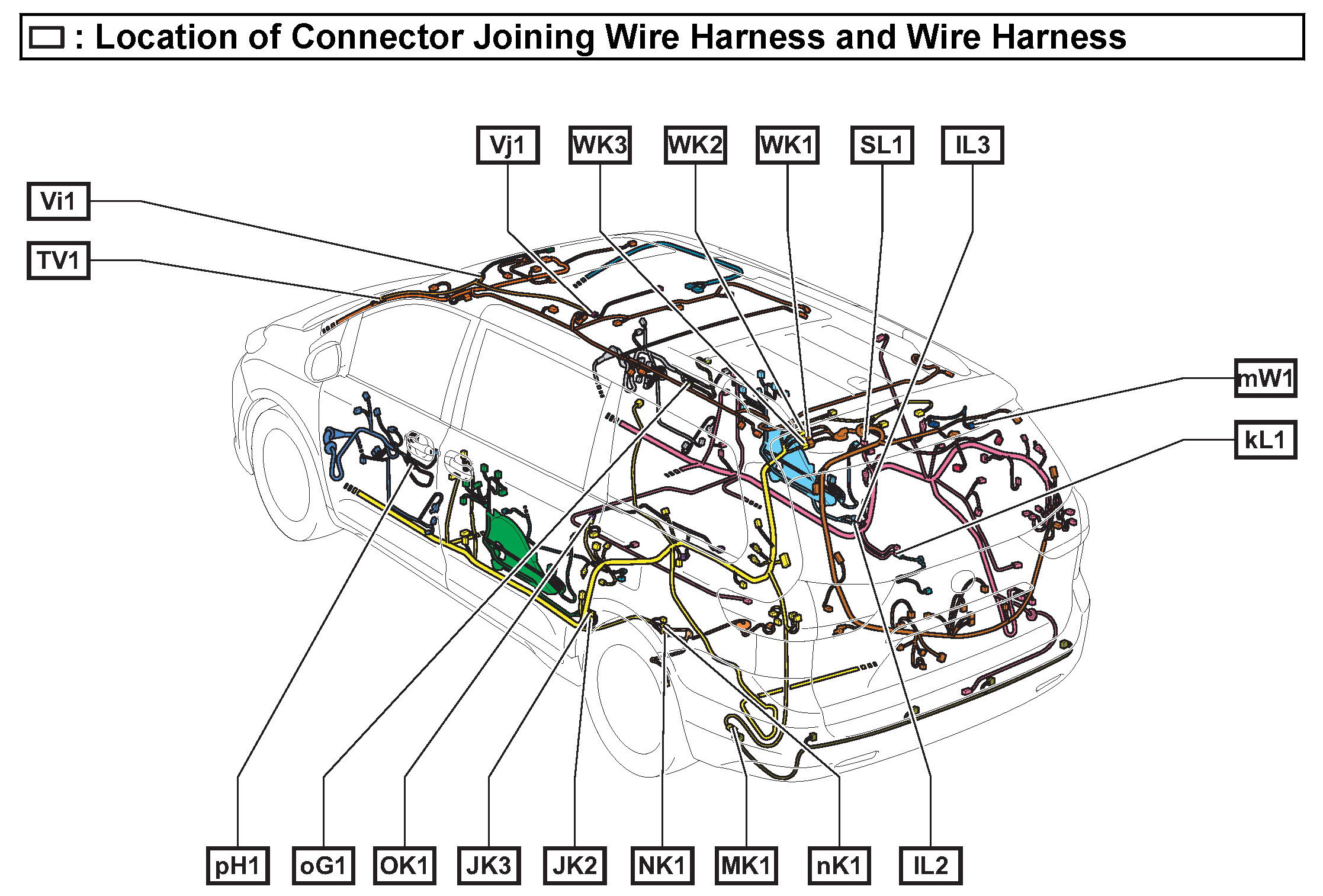 : Location of Connector Joining Wire Harness and Wire Harness

Vj1 WK3 WK2 WK1 SL1 IL3

Vi1

TV1

mW1

kL1

pH1 oG1 OK1 JK3 JK2 NK1 MK1 nK1 IL2