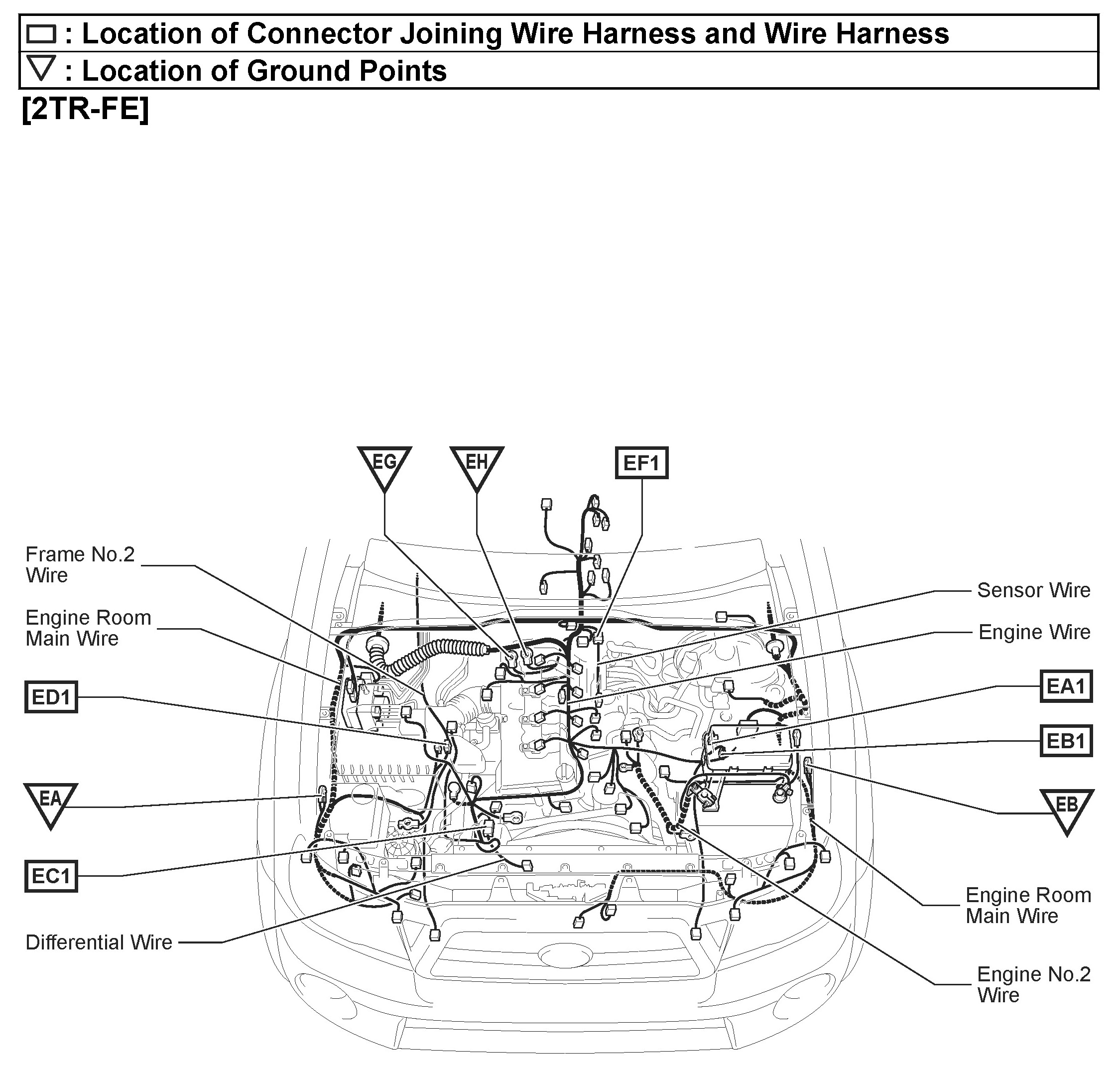 : Location of Connector Joining Wire Harness and Wire Harness
: Location of Ground Points

[2TR-FE]

EG
EH
EF1

Frame No.2 Wire

Engine Room Main Wire

ED1

EA

EC1

Differential Wire

Sensor Wire

Engine Wire

EA1

EB1

EB

Engine Room Main Wire

Engine No.2 Wire