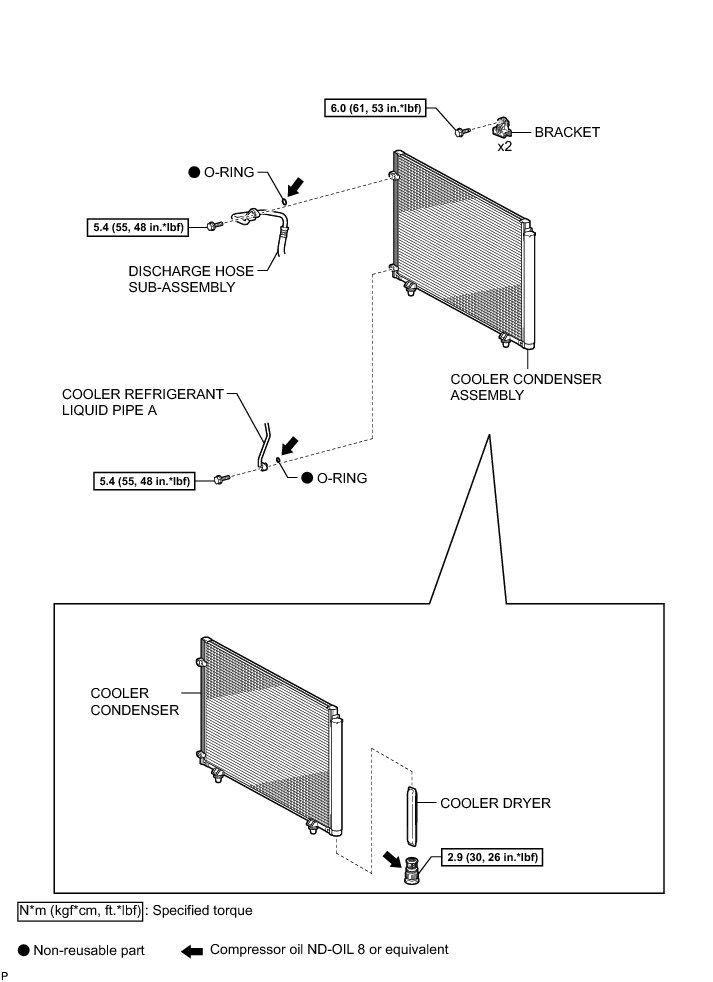 6.0 (61, 53 in.*lbf)

BRACKET

x2

● O-RING

5.4 (55, 48 in.*lbf)

DISCHARGE HOSE SUB-ASSEMBLY

COOLER CONDENSER ASSEMBLY

COOLER REFRIGERANT LIQUID PIPE A

5.4 (55, 48 in.*lbf)

● O-RING

COOLER CONDENSER

COOLER DRYER

2.9 (30, 26 in.*lbf)

N*m (kgf*cm, ft.*lbf) : Specified torque

● Non-reusable part

Compressor oil ND-OIL 8 or equivalent

P