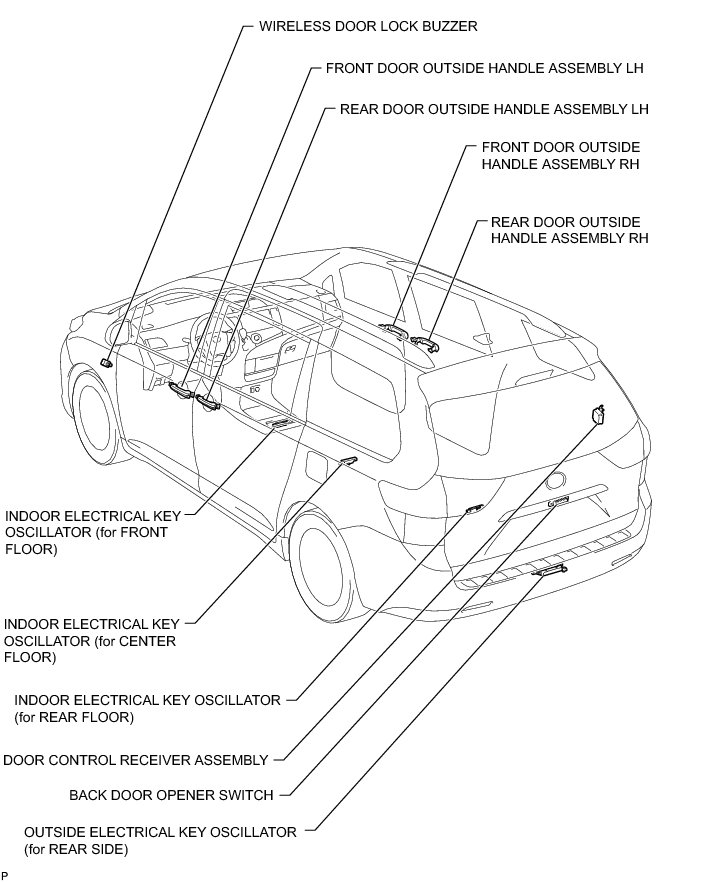 WIRELESS DOOR LOCK BUZZER

FRONT DOOR OUTSIDE HANDLE ASSEMBLY LH

REAR DOOR OUTSIDE HANDLE ASSEMBLY LH

FRONT DOOR OUTSIDE HANDLE ASSEMBLY RH

REAR DOOR OUTSIDE HANDLE ASSEMBLY RH

INDOOR ELECTRICAL KEY OSCILLATOR (for FRONT FLOOR)

INDOOR ELECTRICAL KEY OSCILLATOR (for CENTER FLOOR)

INDOOR ELECTRICAL KEY OSCILLATOR (for REAR FLOOR)

DOOR CONTROL RECEIVER ASSEMBLY

BACK DOOR OPENER SWITCH

OUTSIDE ELECTRICAL KEY OSCILLATOR (for REAR SIDE)

P