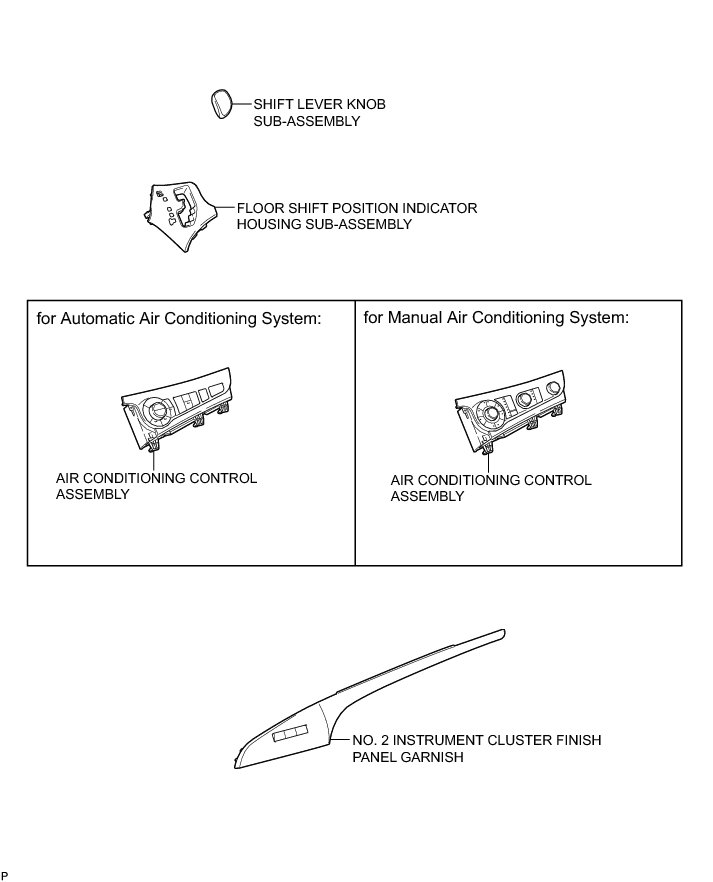 SHIFT LEVER KNOB SUB-ASSEMBLY

FLOOR SHIFT POSITION INDICATOR HOUSING SUB-ASSEMBLY

for Automatic Air Conditioning System:

AIR CONDITIONING CONTROL ASSEMBLY

for Manual Air Conditioning System:

AIR CONDITIONING CONTROL ASSEMBLY

NO. 2 INSTRUMENT CLUSTER FINISH PANEL GARNISH

P