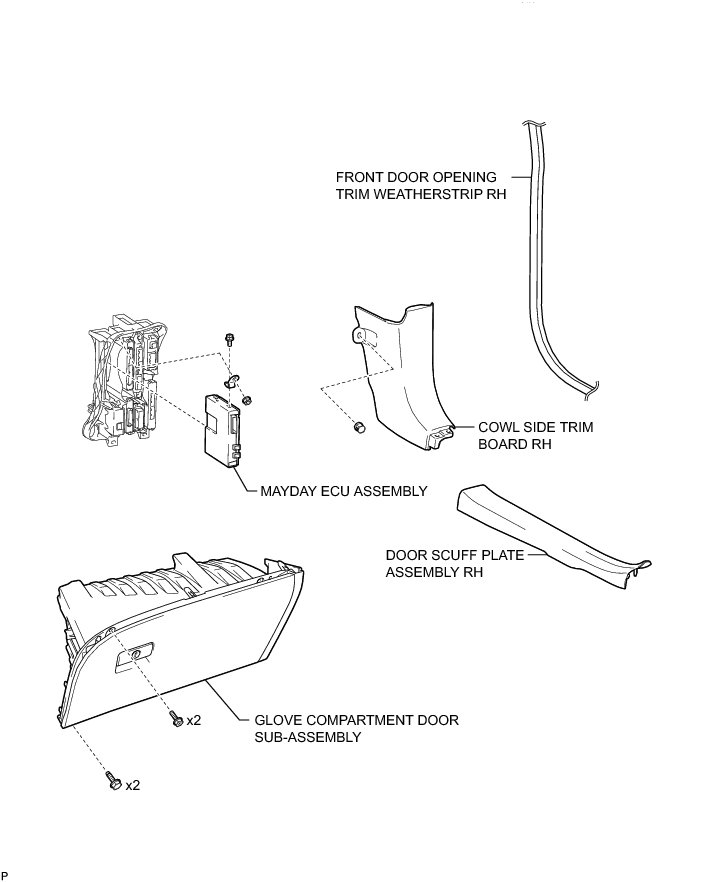 FRONT DOOR OPENING TRIM WEATHERSTRIP RH

COWL SIDE TRIM BOARD RH

MAYDAY ECU ASSEMBLY

DOOR SCUFF PLATE ASSEMBLY RH

x2

GLOVE COMPARTMENT DOOR SUB-ASSEMBLY

x2

P