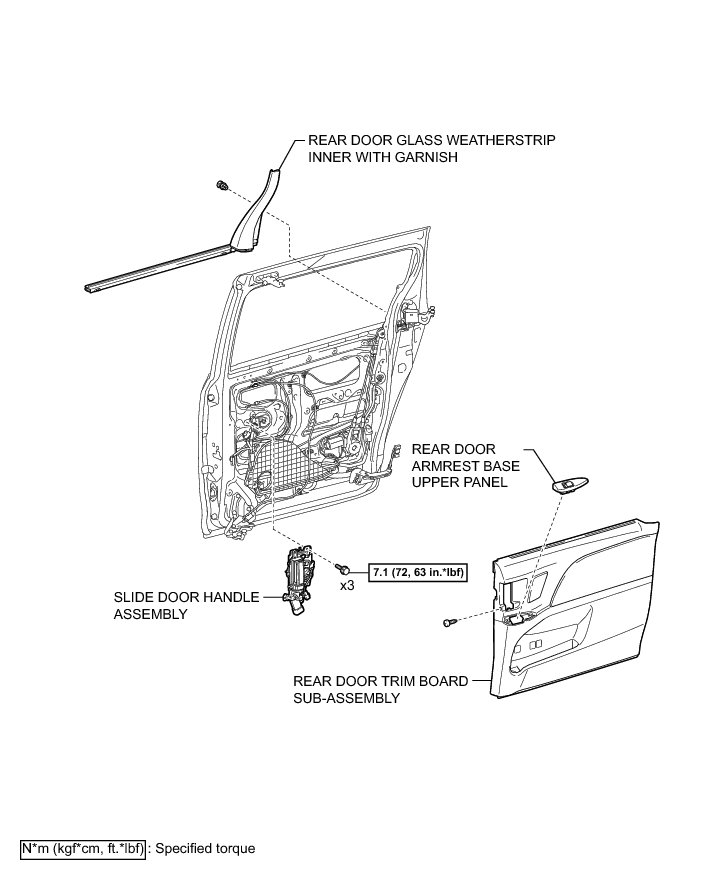 REAR DOOR GLASS WEATHERSTRIP INNER WITH GARNISH

REAR DOOR ARMREST BASE UPPER PANEL

7.1 (72, 63 in.*lbf)

x3

SLIDE DOOR HANDLE ASSEMBLY

REAR DOOR TRIM BOARD SUB-ASSEMBLY

N*m (kgf*cm, ft.*lbf) : Specified torque