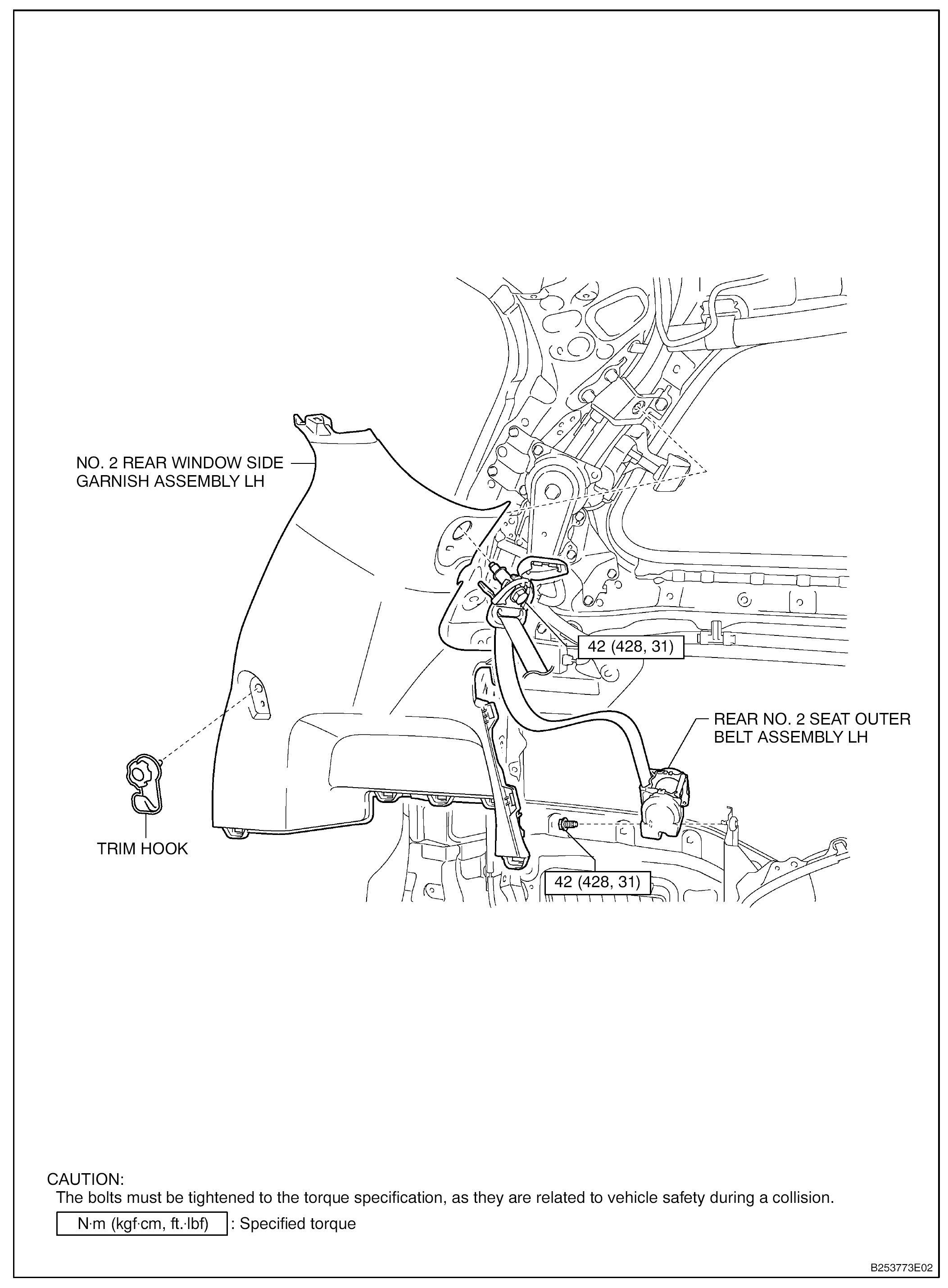 NO. 2 REAR WINDOW SIDE GARNISH ASSEMBLY LH

42 (428, 31)

REAR NO. 2 SEAT OUTER BELT ASSEMBLY LH

TRIM HOOK

42 (428, 31)

CAUTION:
The bolts must be tightened to the torque specification, as they are related to vehicle safety during a collision.

N·m (kgf·cm, ft.·lbf) : Specified torque

B253773E02