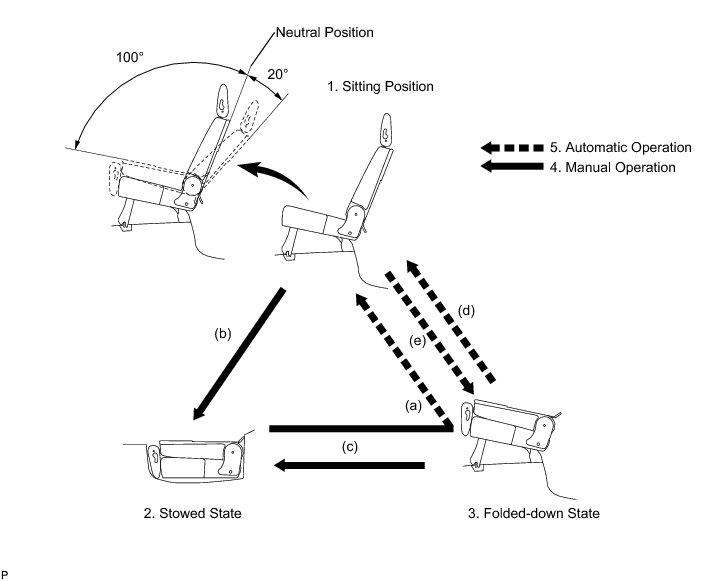 Neutral Position
100°
20°
1. Sitting Position
5. Automatic Operation
4. Manual Operation
(b)
(d)
(e)
(a)
(c)
2. Stowed State
3. Folded-down State
P