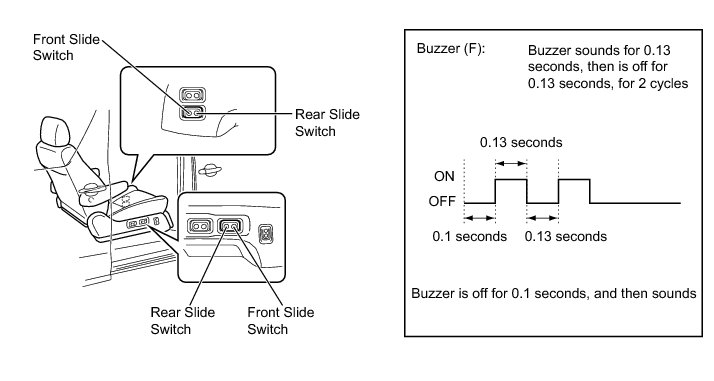 Front Slide Switch

Rear Slide Switch

Rear Slide Switch

Front Slide Switch

Buzzer (F):

Buzzer sounds for 0.13 seconds, then is off for 0.13 seconds, for 2 cycles

0.13 seconds

ON

OFF

0.1 seconds

0.13 seconds

Buzzer is off for 0.1 seconds, and then sounds