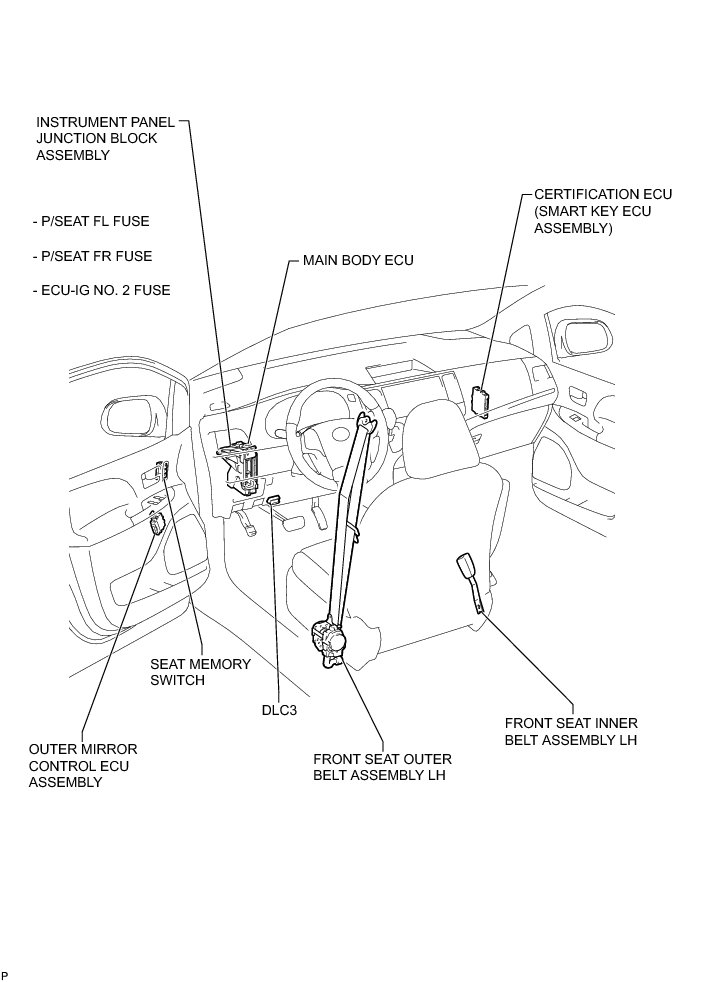 INSTRUMENT PANEL JUNCTION BLOCK ASSEMBLY

- P/SEAT FL FUSE

- P/SEAT FR FUSE

- ECU-IG NO. 2 FUSE

MAIN BODY ECU

CERTIFICATION ECU (SMART KEY ECU ASSEMBLY)

SEAT MEMORY SWITCH

DLC3

OUTER MIRROR CONTROL ECU ASSEMBLY

FRONT SEAT OUTER BELT ASSEMBLY LH

FRONT SEAT INNER BELT ASSEMBLY LH

P