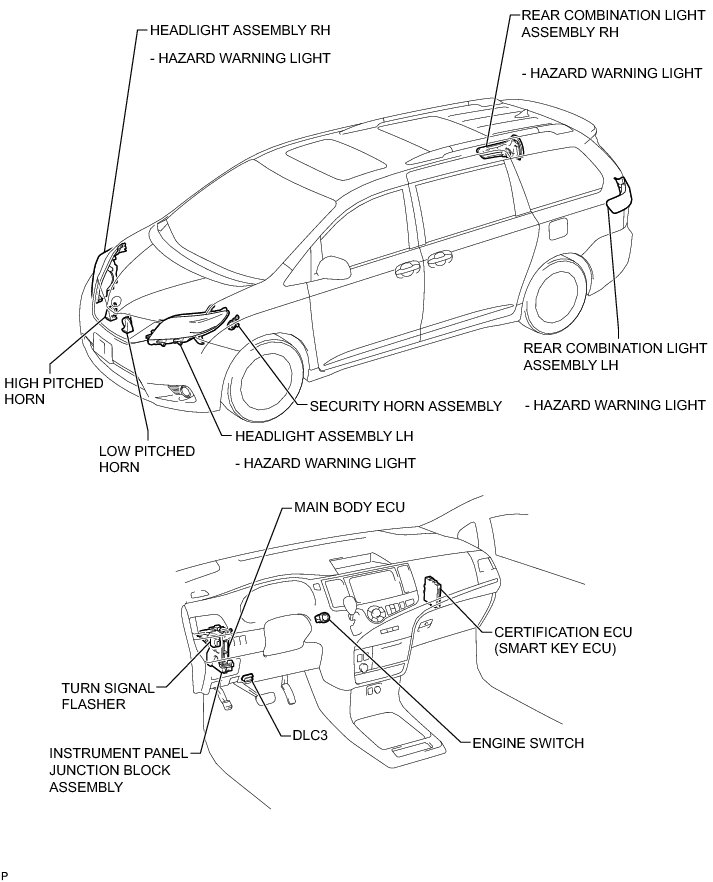 HEADLIGHT ASSEMBLY RH

- HAZARD WARNING LIGHT

REAR COMBINATION LIGHT ASSEMBLY RH

- HAZARD WARNING LIGHT

HIGH PITCHED HORN

LOW PITCHED HORN

SECURITY HORN ASSEMBLY

HEADLIGHT ASSEMBLY LH

- HAZARD WARNING LIGHT

REAR COMBINATION LIGHT ASSEMBLY LH

- HAZARD WARNING LIGHT

MAIN BODY ECU

CERTIFICATION ECU (SMART KEY ECU)

TURN SIGNAL FLASHER

DLC3

ENGINE SWITCH

INSTRUMENT PANEL JUNCTION BLOCK ASSEMBLY

P