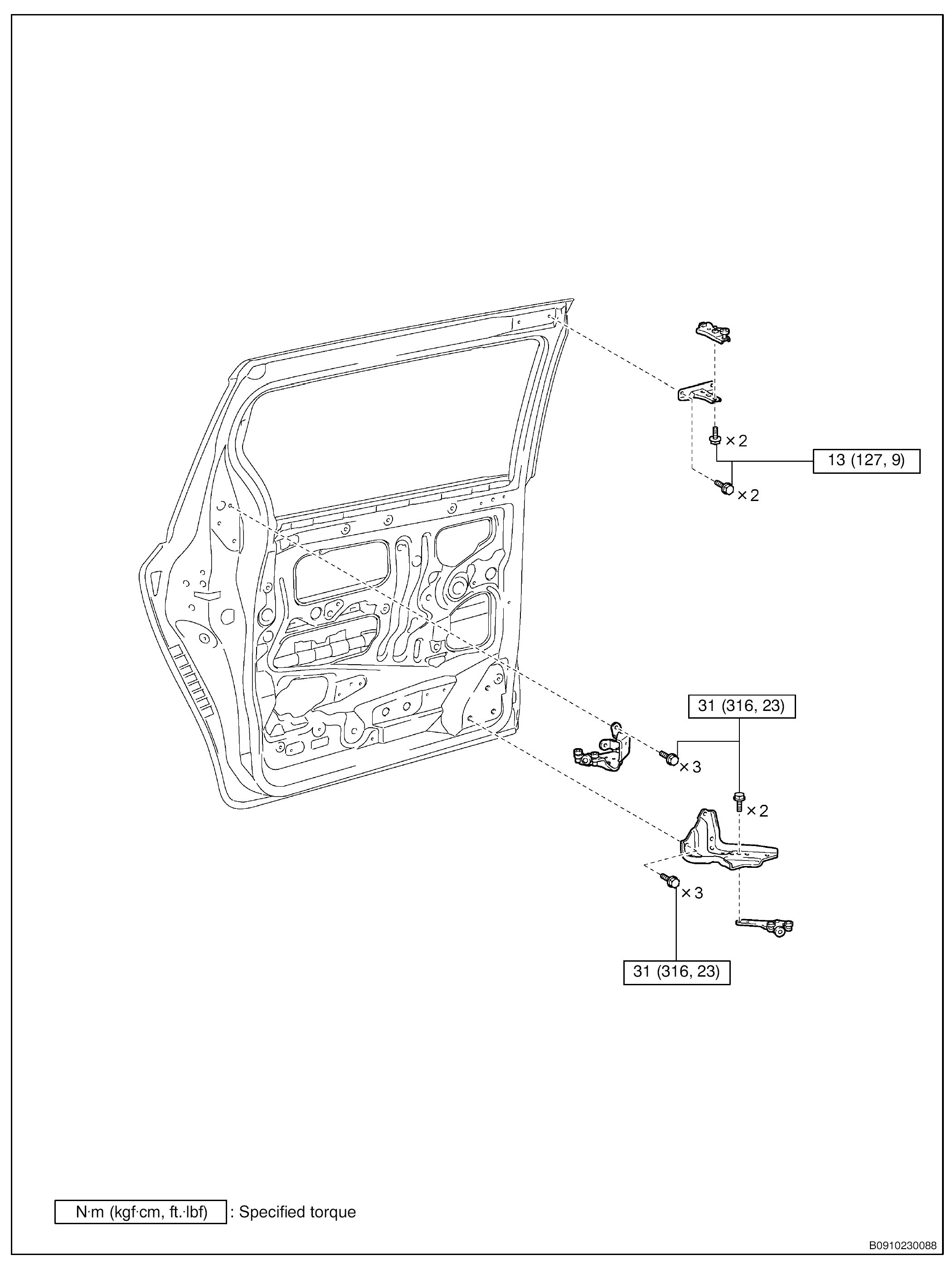 × 2

13 (127, 9)

× 2

31 (316, 23)

× 3

× 2

× 3

31 (316, 23)

N·m (kgf·cm, ft.·lbf) : Specified torque

B0910230088