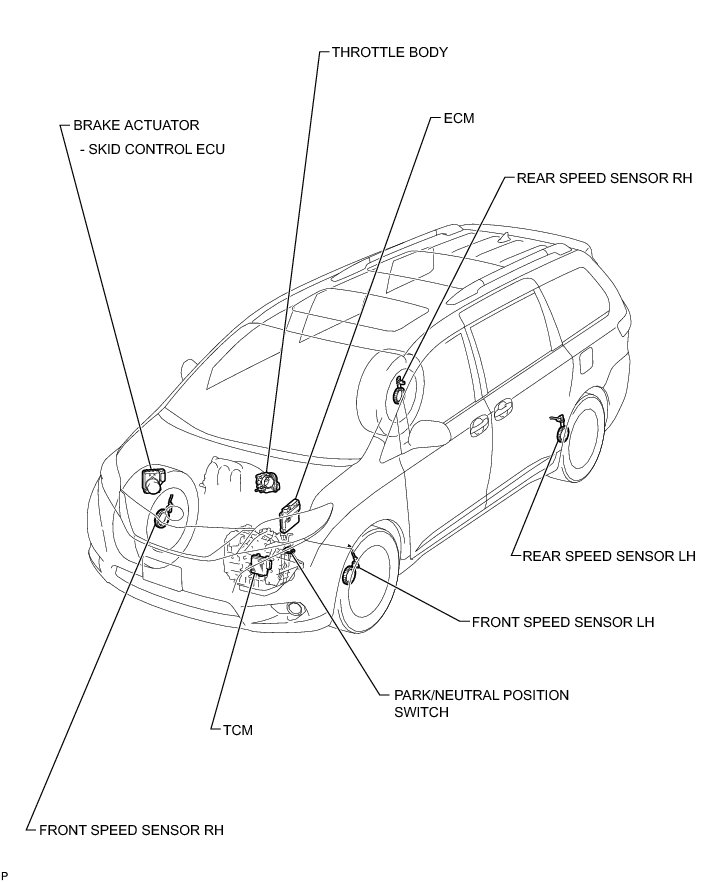 THROTTLE BODY

BRAKE ACTUATOR
- SKID CONTROL ECU

ECM

REAR SPEED SENSOR RH

REAR SPEED SENSOR LH

FRONT SPEED SENSOR LH

PARK/NEUTRAL POSITION SWITCH

TCM

FRONT SPEED SENSOR RH

P