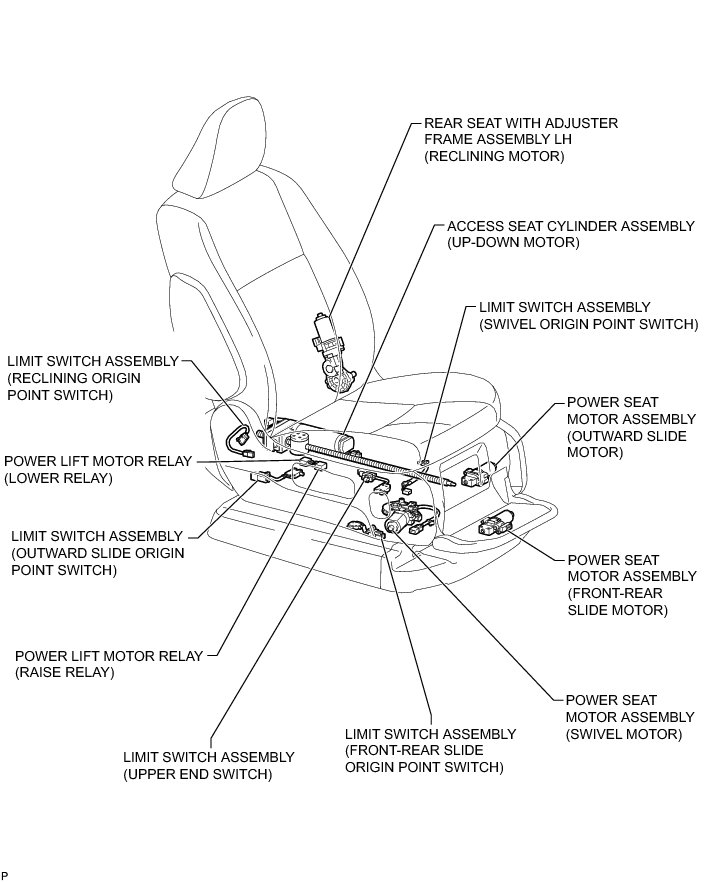 REAR SEAT WITH ADJUSTER FRAME ASSEMBLY LH (RECLINING MOTOR)

ACCESS SEAT CYLINDER ASSEMBLY (UP-DOWN MOTOR)

LIMIT SWITCH ASSEMBLY (SWIVEL ORIGIN POINT SWITCH)

LIMIT SWITCH ASSEMBLY (RECLINING ORIGIN POINT SWITCH)

POWER SEAT MOTOR ASSEMBLY (OUTWARD SLIDE MOTOR)

POWER LIFT MOTOR RELAY (LOWER RELAY)

LIMIT SWITCH ASSEMBLY (OUTWARD SLIDE ORIGIN POINT SWITCH)

POWER SEAT MOTOR ASSEMBLY (FRONT-REAR SLIDE MOTOR)

POWER LIFT MOTOR RELAY (RAISE RELAY)

POWER SEAT MOTOR ASSEMBLY (SWIVEL MOTOR)

LIMIT SWITCH ASSEMBLY (FRONT-REAR SLIDE ORIGIN POINT SWITCH)

LIMIT SWITCH ASSEMBLY (UPPER END SWITCH)

P