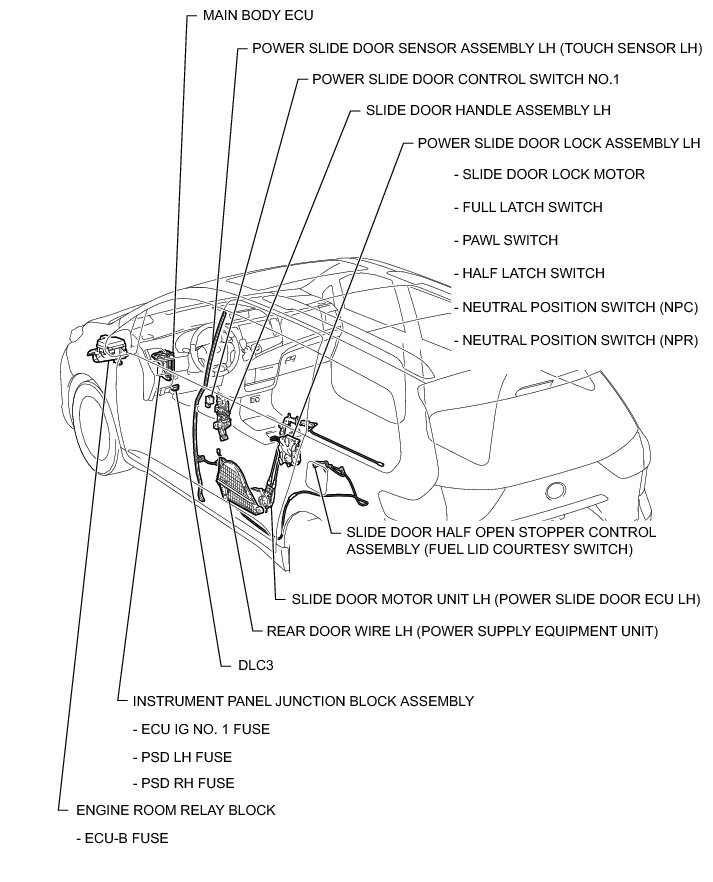 MAIN BODY ECU

POWER SLIDE DOOR SENSOR ASSEMBLY LH (TOUCH SENSOR LH)

POWER SLIDE DOOR CONTROL SWITCH NO.1

SLIDE DOOR HANDLE ASSEMBLY LH

POWER SLIDE DOOR LOCK ASSEMBLY LH

- SLIDE DOOR LOCK MOTOR

- FULL LATCH SWITCH

- PAWL SWITCH

- HALF LATCH SWITCH

- NEUTRAL POSITION SWITCH (NPC)

- NEUTRAL POSITION SWITCH (NPR)

SLIDE DOOR HALF OPEN STOPPER CONTROL ASSEMBLY (FUEL LID COURTESY SWITCH)

SLIDE DOOR MOTOR UNIT LH (POWER SLIDE DOOR ECU LH)

REAR DOOR WIRE LH (POWER SUPPLY EQUIPMENT UNIT)

DLC3

INSTRUMENT PANEL JUNCTION BLOCK ASSEMBLY

- ECU IG NO. 1 FUSE

- PSD LH FUSE

- PSD RH FUSE

ENGINE ROOM RELAY BLOCK

- ECU-B FUSE