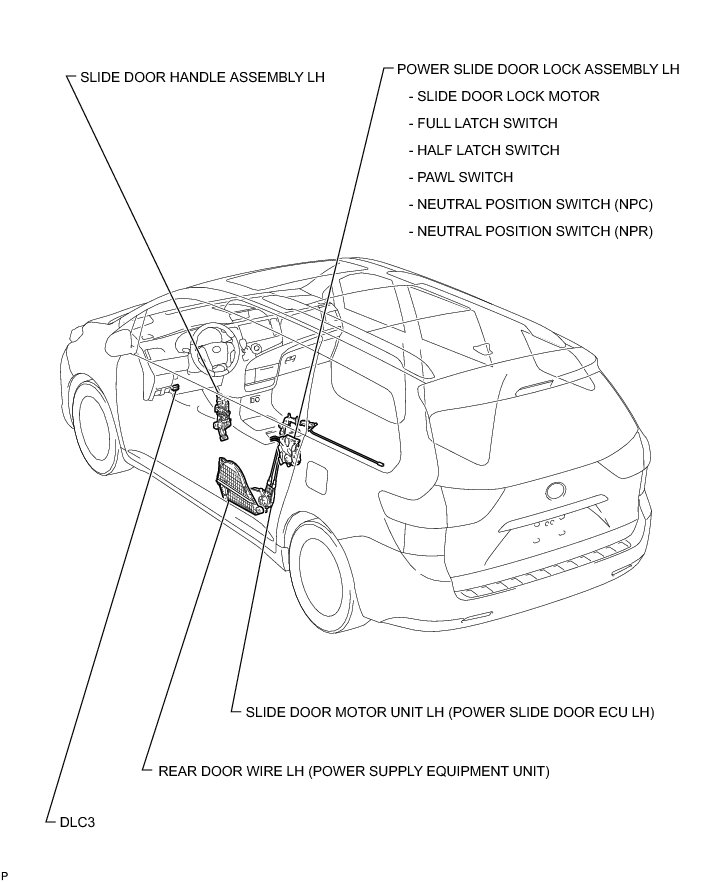 SLIDE DOOR HANDLE ASSEMBLY LH

POWER SLIDE DOOR LOCK ASSEMBLY LH
- SLIDE DOOR LOCK MOTOR
- FULL LATCH SWITCH
- HALF LATCH SWITCH
- PAWL SWITCH
- NEUTRAL POSITION SWITCH (NPC)
- NEUTRAL POSITION SWITCH (NPR)

SLIDE DOOR MOTOR UNIT LH (POWER SLIDE DOOR ECU LH)

REAR DOOR WIRE LH (POWER SUPPLY EQUIPMENT UNIT)

DLC3

P