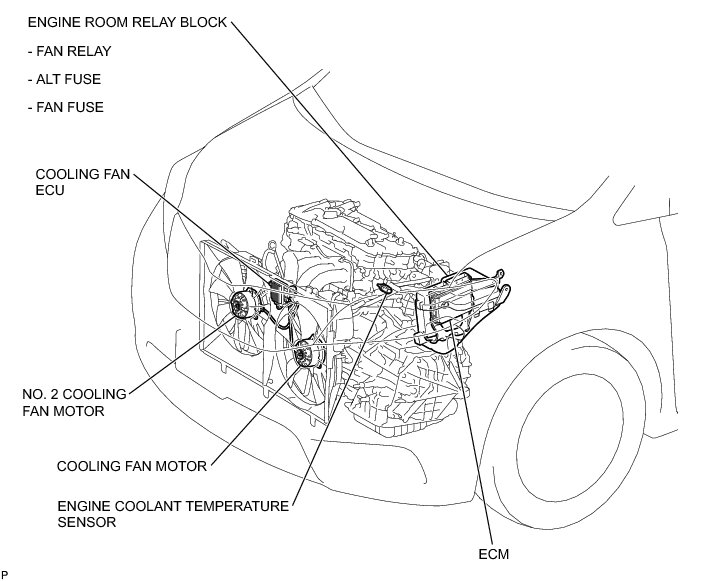 ENGINE ROOM RELAY BLOCK

- FAN RELAY

- ALT FUSE

- FAN FUSE

COOLING FAN ECU

NO. 2 COOLING FAN MOTOR

COOLING FAN MOTOR

ENGINE COOLANT TEMPERATURE SENSOR

ECM

P