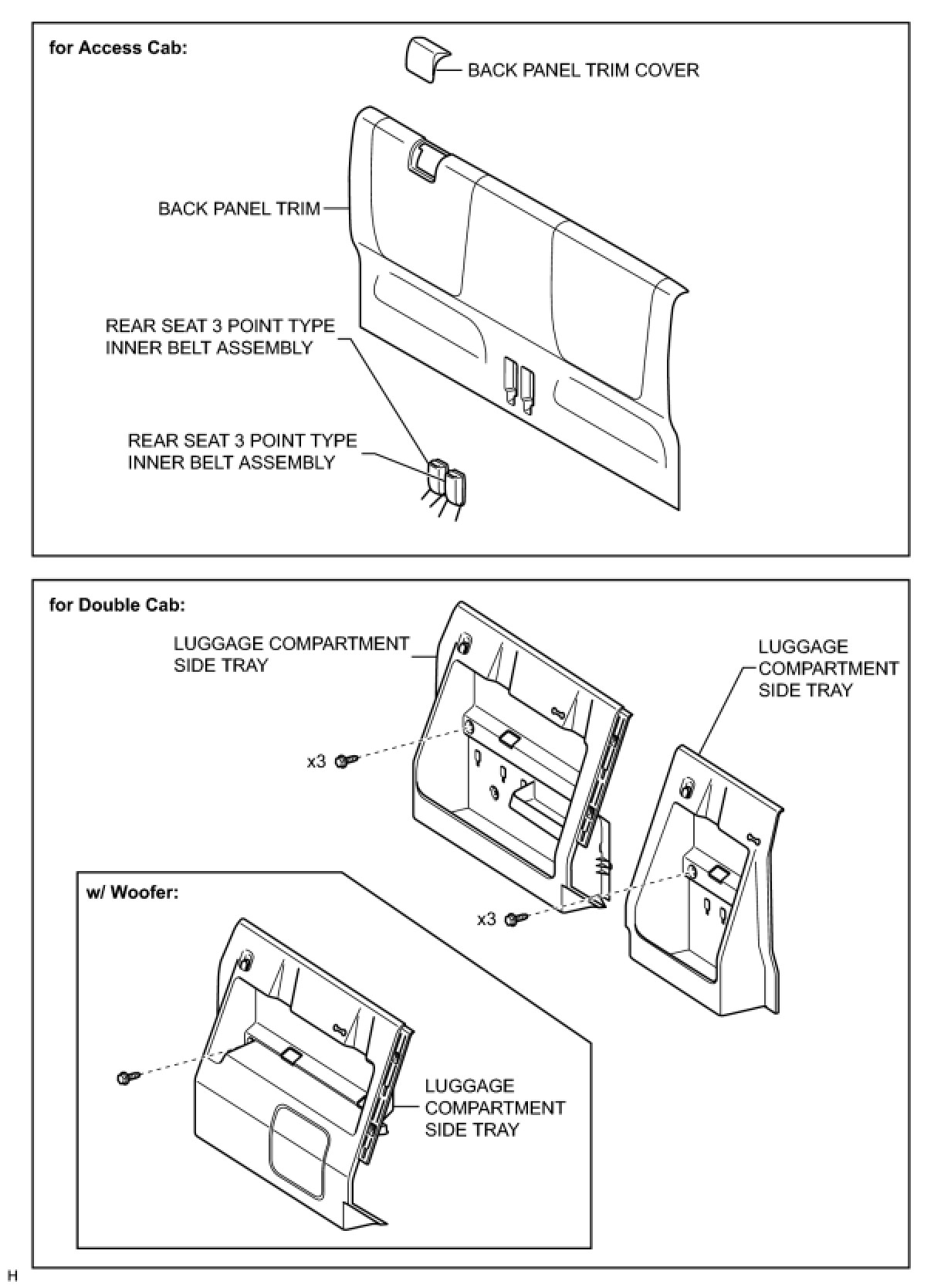 for Access Cab:

BACK PANEL TRIM COVER

BACK PANEL TRIM

REAR SEAT 3 POINT TYPE INNER BELT ASSEMBLY

REAR SEAT 3 POINT TYPE INNER BELT ASSEMBLY

for Double Cab:

LUGGAGE COMPARTMENT SIDE TRAY

LUGGAGE COMPARTMENT SIDE TRAY

x3

x3

w/ Woofer:

LUGGAGE COMPARTMENT SIDE TRAY

H