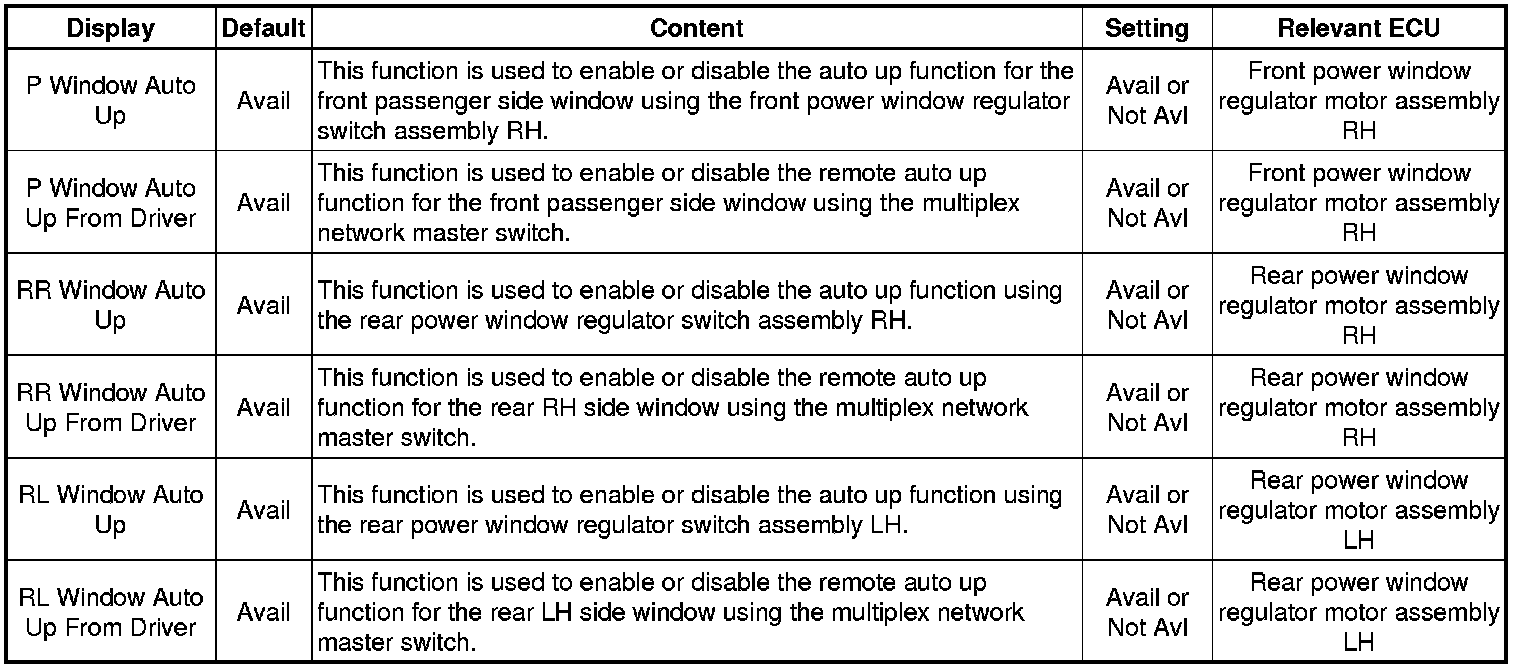 | Display | Default | Content | Setting | Relevant ECU |
|---|---|---|---|---|
| P Window Auto Up | Avail | This function is used to enable or disable the auto up function for the front passenger side window using the front power window regulator switch assembly RH. | Avail or Not Avl | Front power window regulator motor assembly RH |
| P Window Auto Up From Driver | Avail | This function is used to enable or disable the remote auto up function for the front passenger side window using the multiplex network master switch. | Avail or Not Avl | Front power window regulator motor assembly RH |
| RR Window Auto Up | Avail | This function is used to enable or disable the auto up function using the rear power window regulator switch assembly RH. | Avail or Not Avl | Rear power window regulator motor assembly RH |
| RR Window Auto Up From Driver | Avail | This function is used to enable or disable the remote auto up function for the rear RH side window using the multiplex network master switch. | Avail or Not Avl | Rear power window regulator motor assembly RH |
| RL Window Auto Up | Avail | This function is used to enable or disable the auto up function using the rear power window regulator switch assembly LH. | Avail or Not Avl | Rear power window regulator motor assembly LH |
| RL Window Auto Up From Driver | Avail | This function is used to enable or disable the remote auto up function for the rear LH side window using the multiplex network master switch. | Avail or Not Avl | Rear power window regulator motor assembly LH |