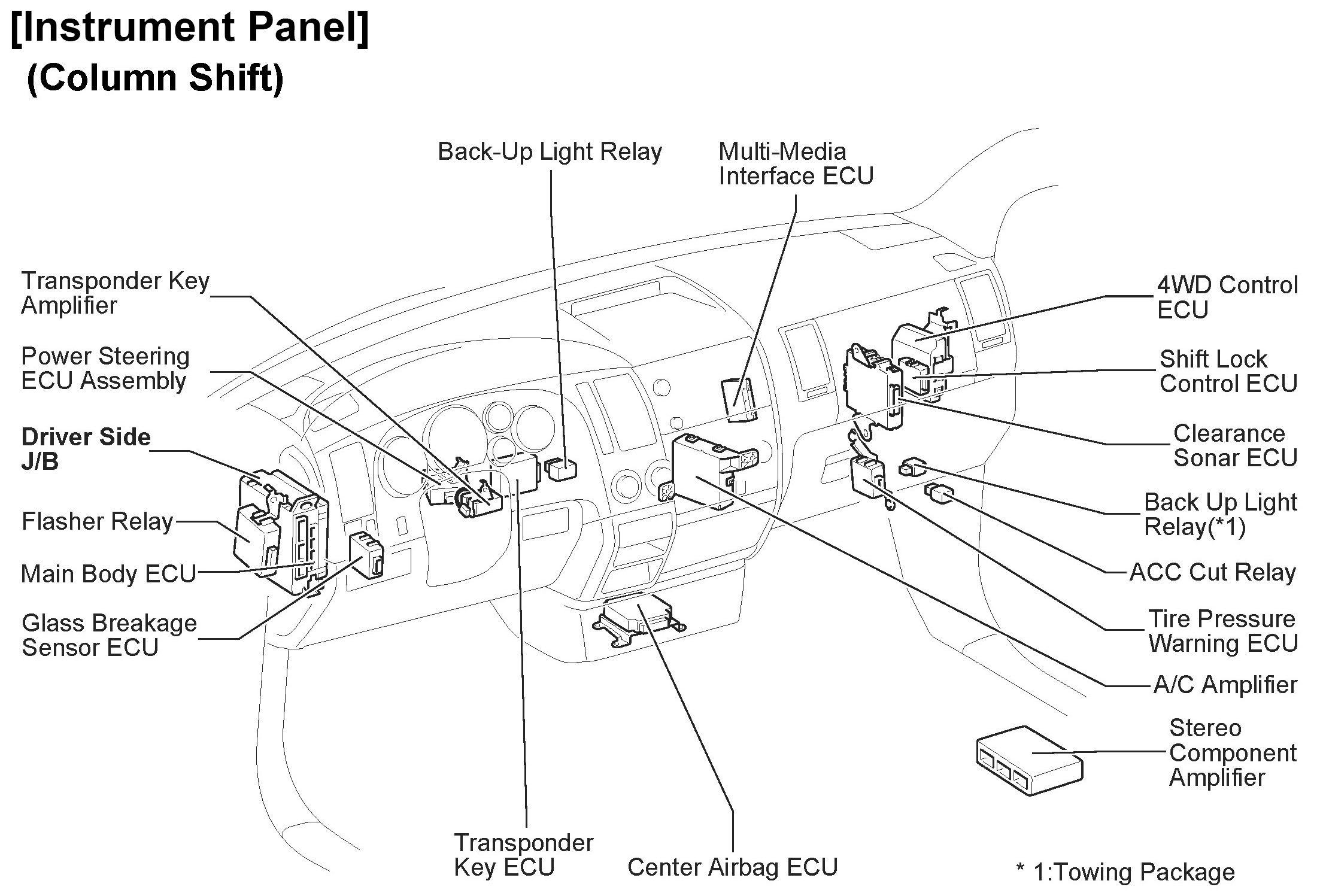 [Instrument Panel]
(Column Shift)

Back-Up Light Relay

Multi-Media Interface ECU

Transponder Key Amplifier

Power Steering ECU Assembly

Driver Side J/B

Flasher Relay

Main Body ECU

Glass Breakage Sensor ECU

4WD Control ECU

Shift Lock Control ECU

Clearance Sonar ECU

Back Up Light Relay(*1)

ACC Cut Relay

Tire Pressure Warning ECU

A/C Amplifier

Stereo Component Amplifier

Transponder Key ECU

Center Airbag ECU

* 1:Towing Package