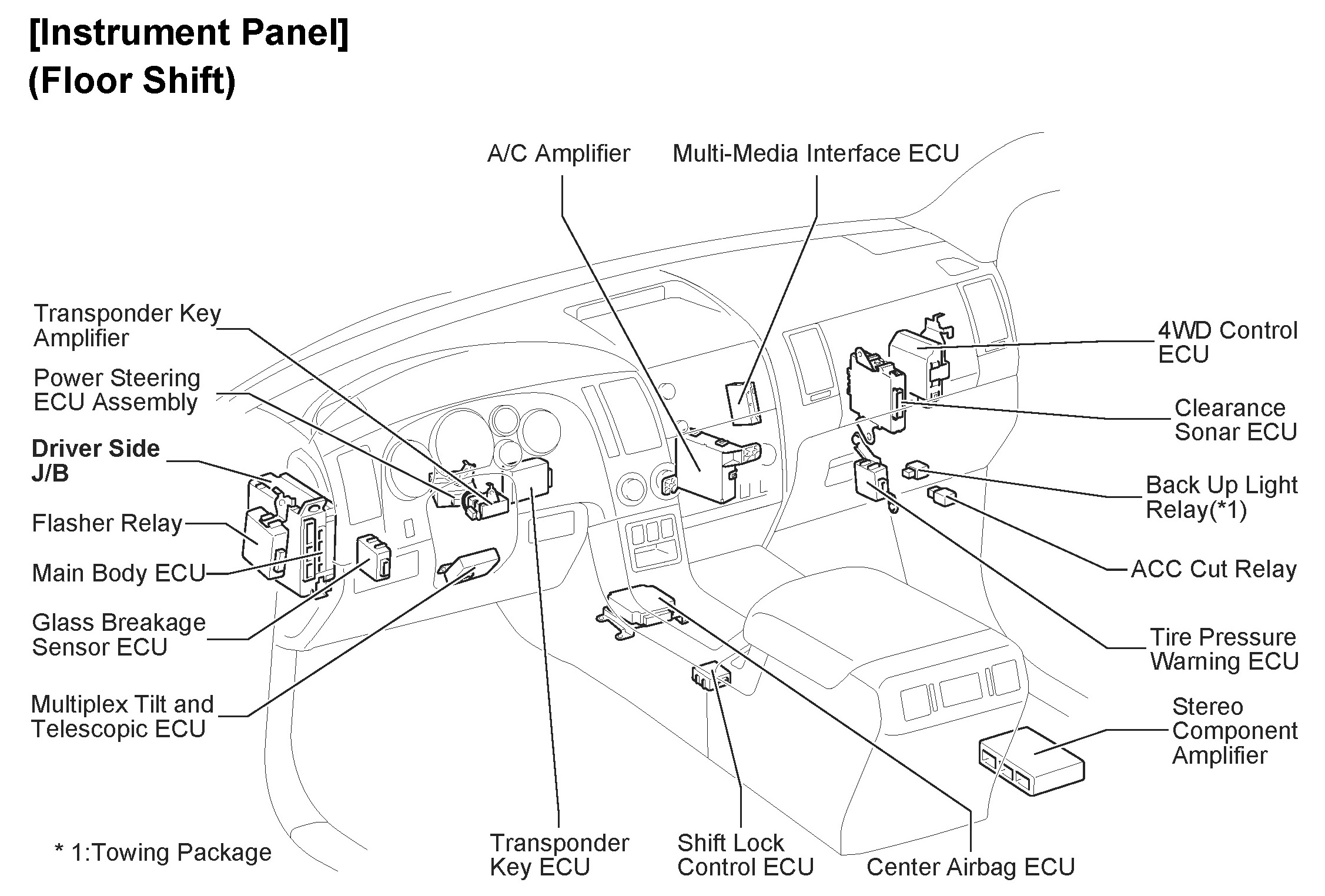 [Instrument Panel]
(Floor Shift)

A/C Amplifier

Multi-Media Interface ECU

Transponder Key Amplifier

Power Steering ECU Assembly

Driver Side J/B

Flasher Relay

Main Body ECU

Glass Breakage Sensor ECU

Multiplex Tilt and Telescopic ECU

4WD Control ECU

Clearance Sonar ECU

Back Up Light Relay(*1)

ACC Cut Relay

Tire Pressure Warning ECU

Stereo Component Amplifier

* 1:Towing Package

Transponder Key ECU

Shift Lock Control ECU

Center Airbag ECU