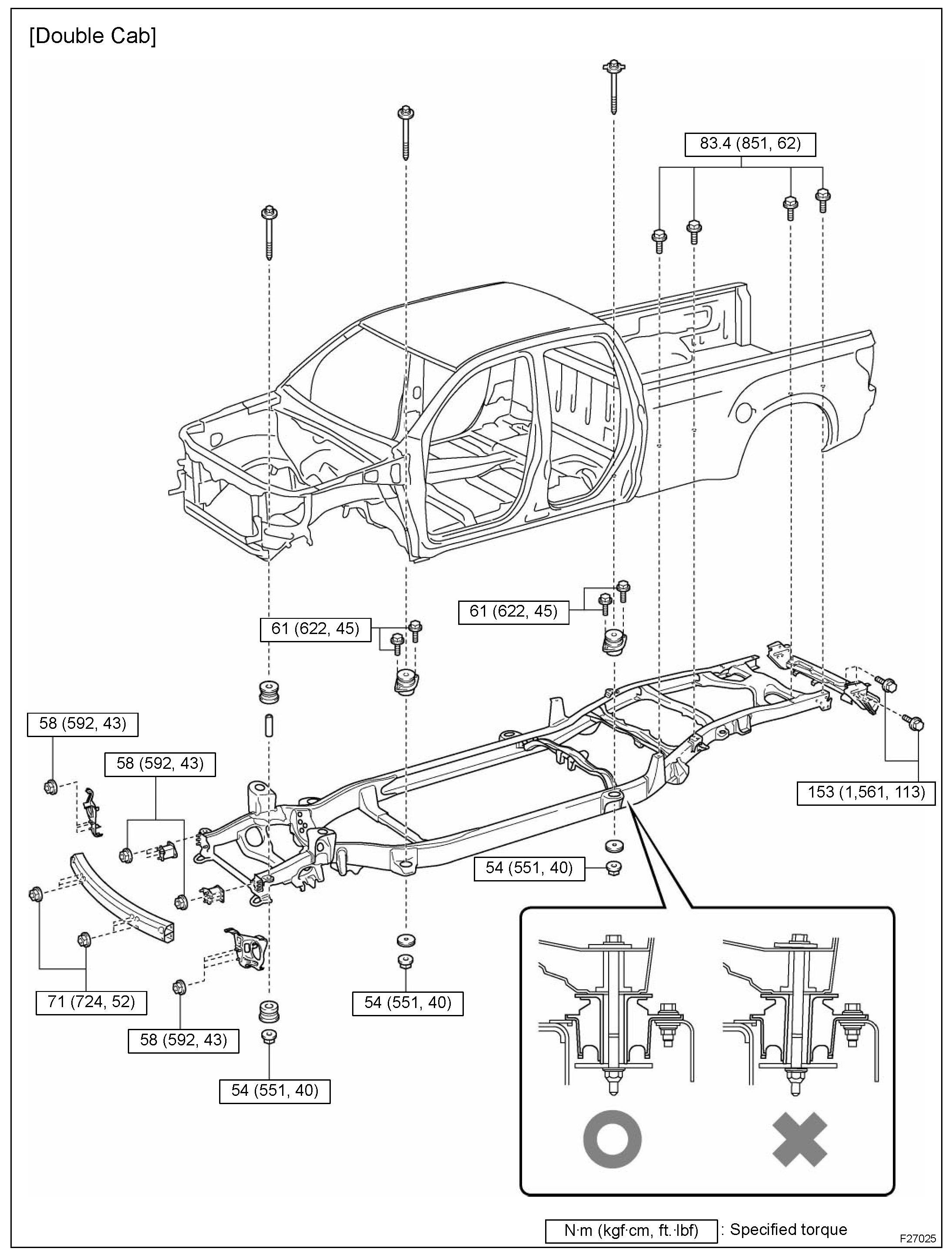 [Double Cab]

83.4 (851, 62)

61 (622, 45)

61 (622, 45)

58 (592, 43)

58 (592, 43)

153 (1,561, 113)

54 (551, 40)

71 (724, 52)

54 (551, 40)

58 (592, 43)

54 (551, 40)

N·m (kgf·cm, ft.·lbf) : Specified torque

F27025