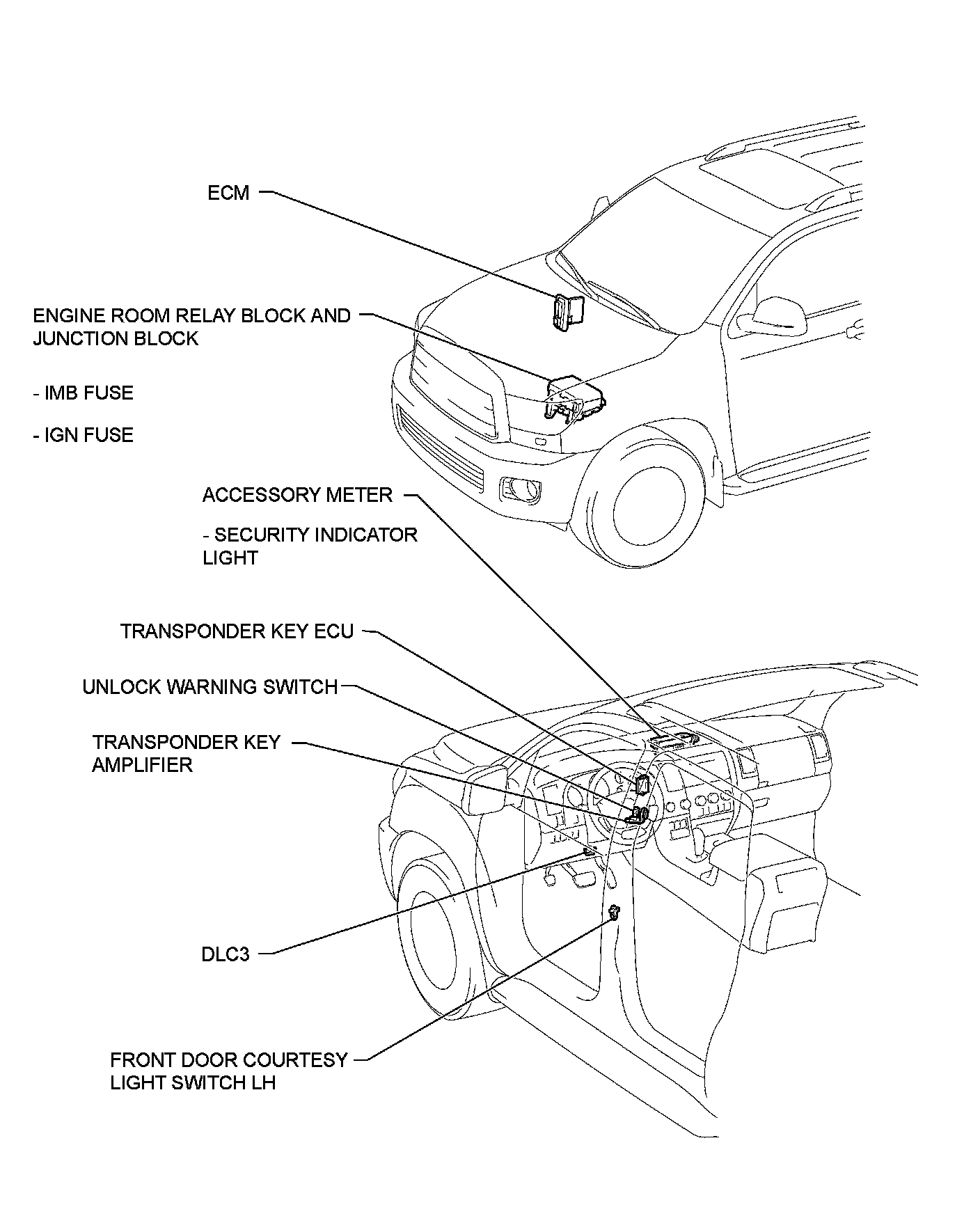 ECM

ENGINE ROOM RELAY BLOCK AND JUNCTION BLOCK

- IMB FUSE

- IGN FUSE

ACCESSORY METER

- SECURITY INDICATOR LIGHT

TRANSPONDER KEY ECU

UNLOCK WARNING SWITCH

TRANSPONDER KEY AMPLIFIER

DLC3

FRONT DOOR COURTESY LIGHT SWITCH LH