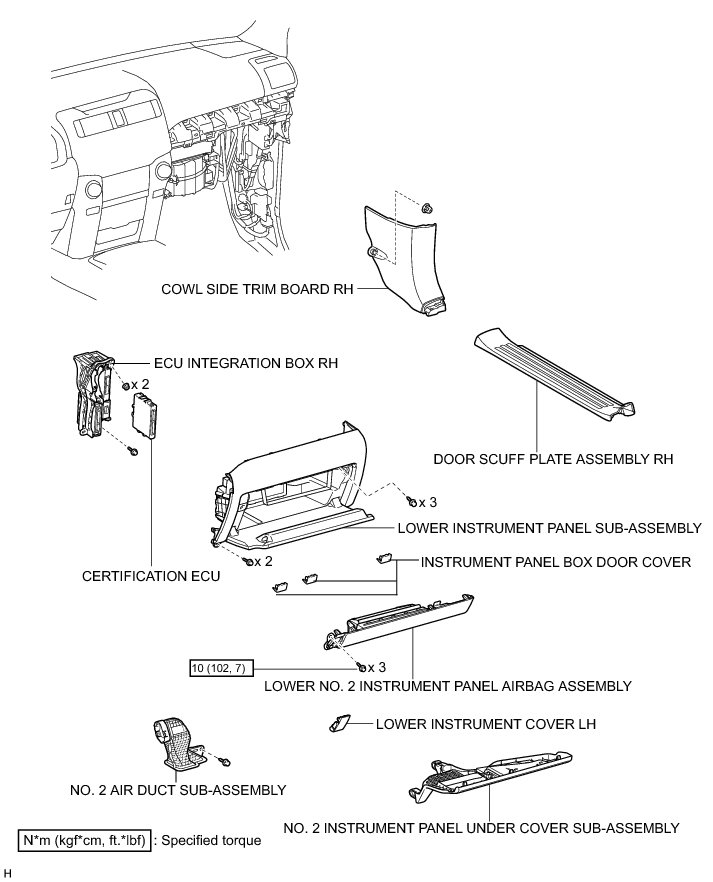 COWL SIDE TRIM BOARD RH

ECU INTEGRATION BOX RH

x 2

DOOR SCUFF PLATE ASSEMBLY RH

x 3

LOWER INSTRUMENT PANEL SUB-ASSEMBLY

x 2

INSTRUMENT PANEL BOX DOOR COVER

CERTIFICATION ECU

10 (102, 7)

x 3

LOWER NO. 2 INSTRUMENT PANEL AIRBAG ASSEMBLY

LOWER INSTRUMENT COVER LH

NO. 2 AIR DUCT SUB-ASSEMBLY

NO. 2 INSTRUMENT PANEL UNDER COVER SUB-ASSEMBLY

N*m (kgf*cm, ft.*lbf) : Specified torque

H