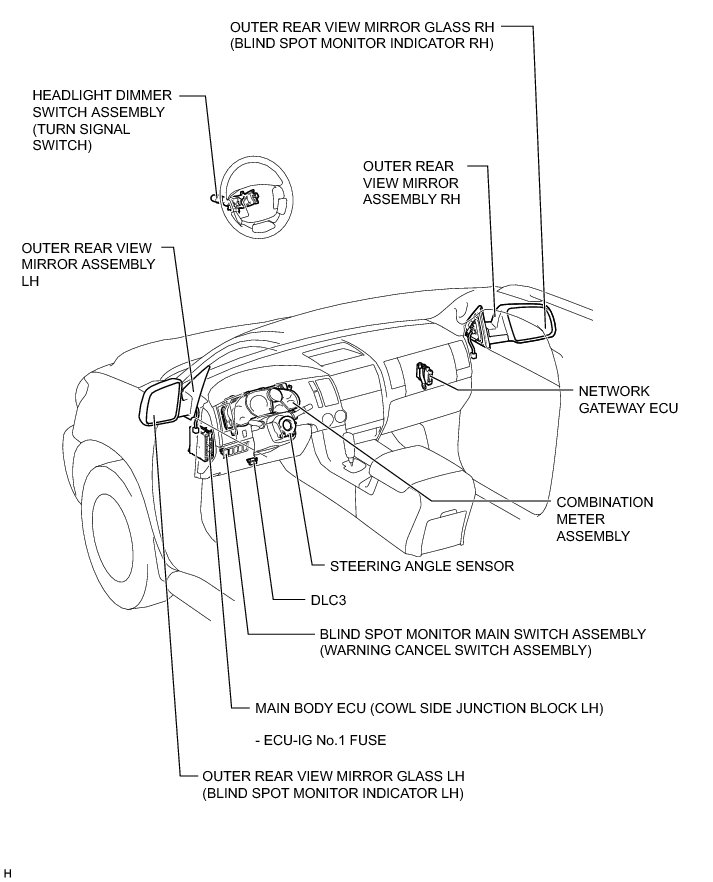 OUTER REAR VIEW MIRROR GLASS RH
(BLIND SPOT MONITOR INDICATOR RH)

HEADLIGHT DIMMER SWITCH ASSEMBLY
(TURN SIGNAL SWITCH)

OUTER REAR VIEW MIRROR ASSEMBLY RH

OUTER REAR VIEW MIRROR ASSEMBLY LH

NETWORK GATEWAY ECU

COMBINATION METER ASSEMBLY

STEERING ANGLE SENSOR

DLC3

BLIND SPOT MONITOR MAIN SWITCH ASSEMBLY
(WARNING CANCEL SWITCH ASSEMBLY)

MAIN BODY ECU (COWL SIDE JUNCTION BLOCK LH)

- ECU-IG No.1 FUSE

OUTER REAR VIEW MIRROR GLASS LH
(BLIND SPOT MONITOR INDICATOR LH)

H