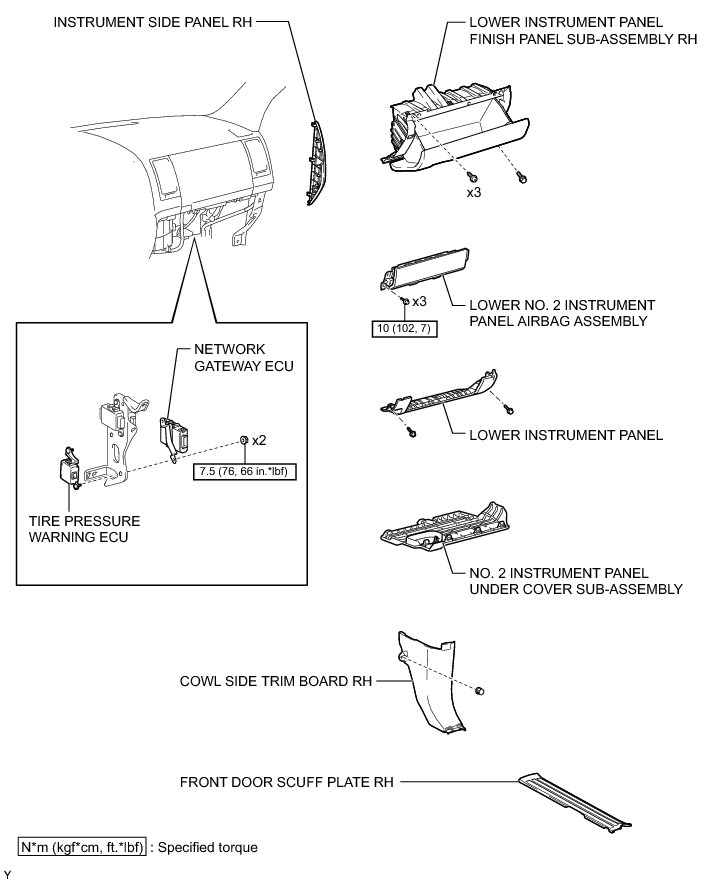 INSTRUMENT SIDE PANEL RH

LOWER INSTRUMENT PANEL FINISH PANEL SUB-ASSEMBLY RH

x3

x3

10 (102, 7)

LOWER NO. 2 INSTRUMENT PANEL AIRBAG ASSEMBLY

NETWORK GATEWAY ECU

x2

7.5 (76, 66 in.*lbf)

TIRE PRESSURE WARNING ECU

LOWER INSTRUMENT PANEL

NO. 2 INSTRUMENT PANEL UNDER COVER SUB-ASSEMBLY

COWL SIDE TRIM BOARD RH

FRONT DOOR SCUFF PLATE RH

N*m (kgf*cm, ft.*lbf) : Specified torque

Y