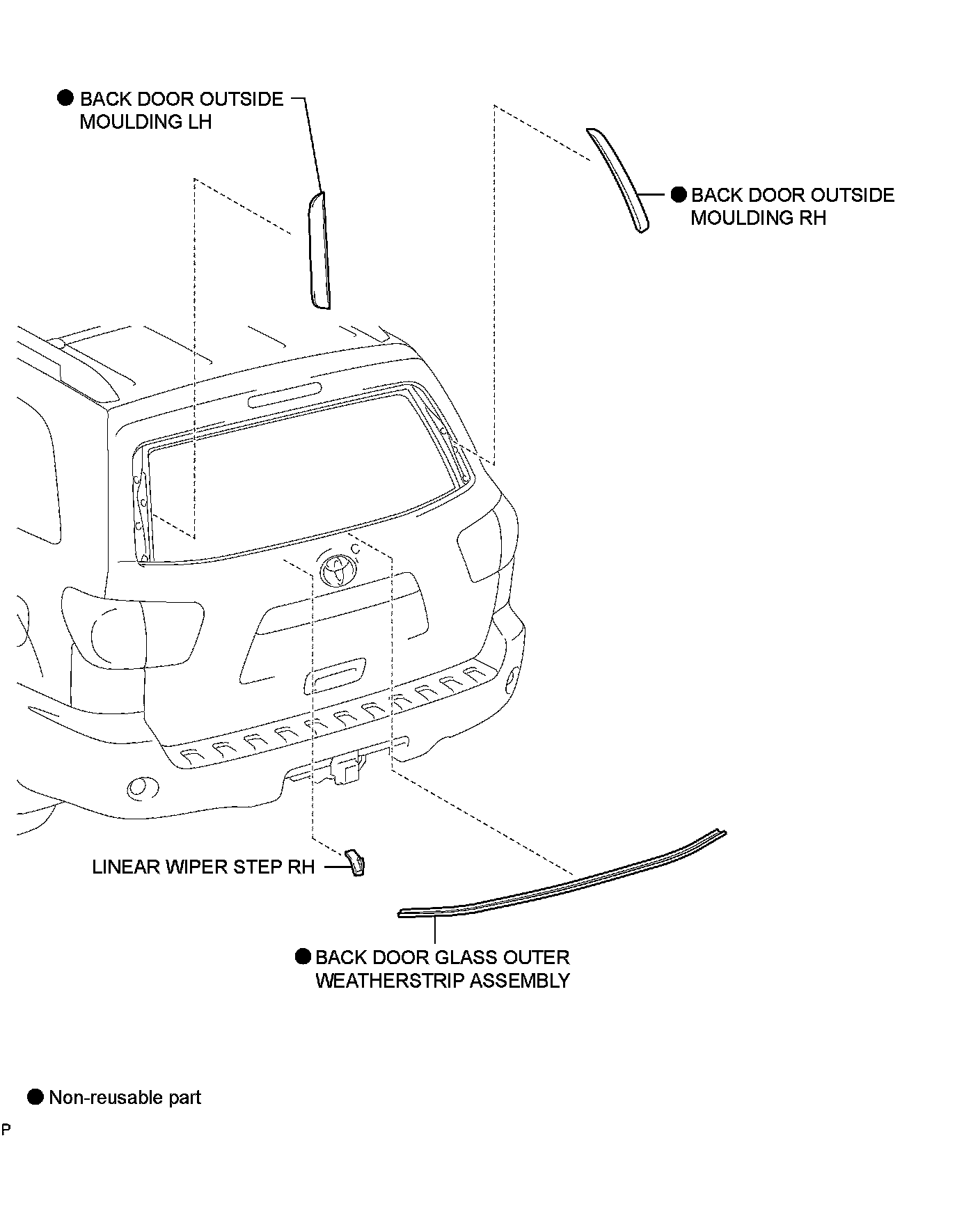 ● BACK DOOR OUTSIDE MOULDING LH

● BACK DOOR OUTSIDE MOULDING RH

LINEAR WIPER STEP RH

● BACK DOOR GLASS OUTER WEATHERSTRIP ASSEMBLY

● Non-reusable part

P