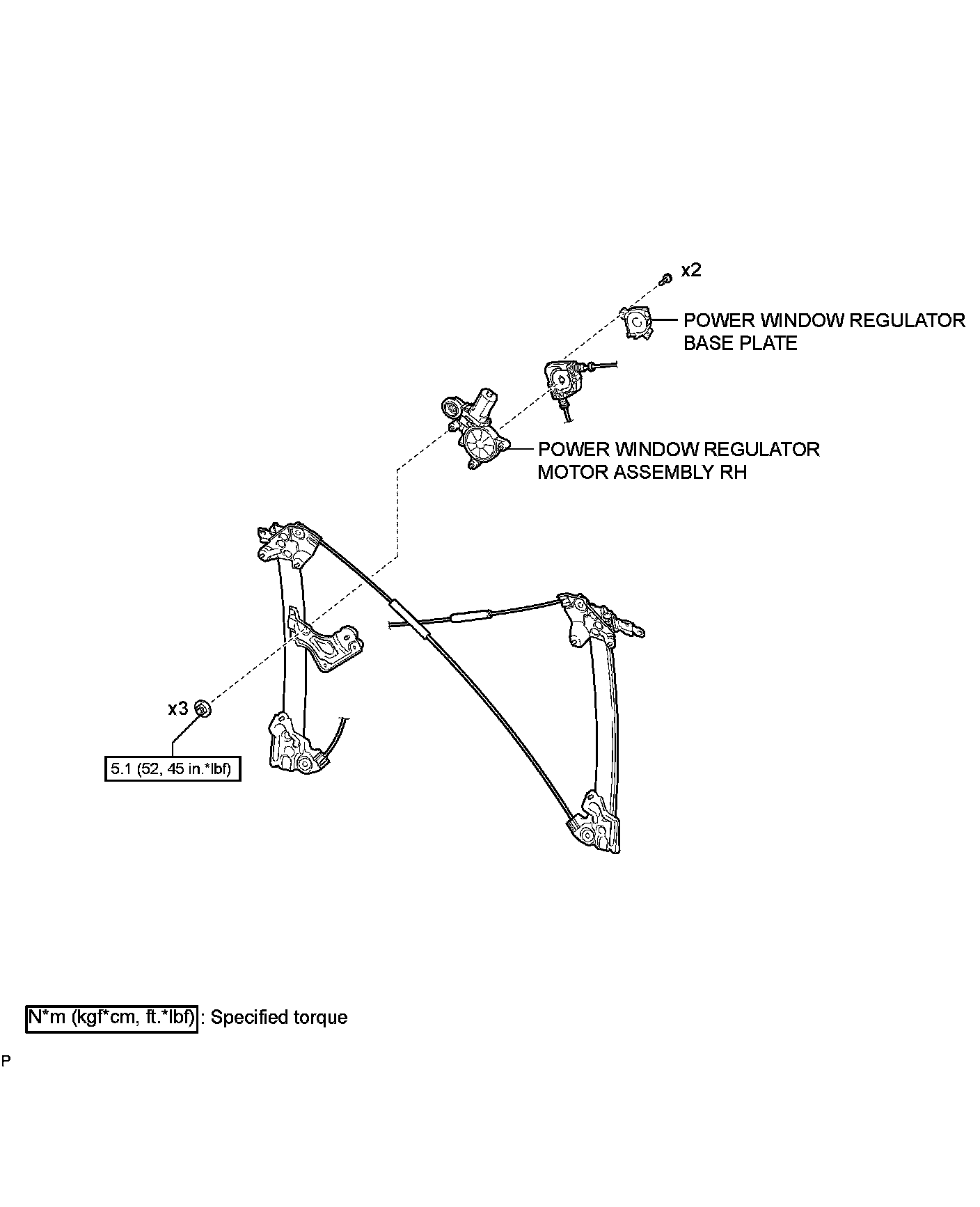 x2

POWER WINDOW REGULATOR BASE PLATE

POWER WINDOW REGULATOR MOTOR ASSEMBLY RH

x3

5.1 (52, 45 in.*lbf)

N*m (kgf*cm, ft.*lbf) : Specified torque

P