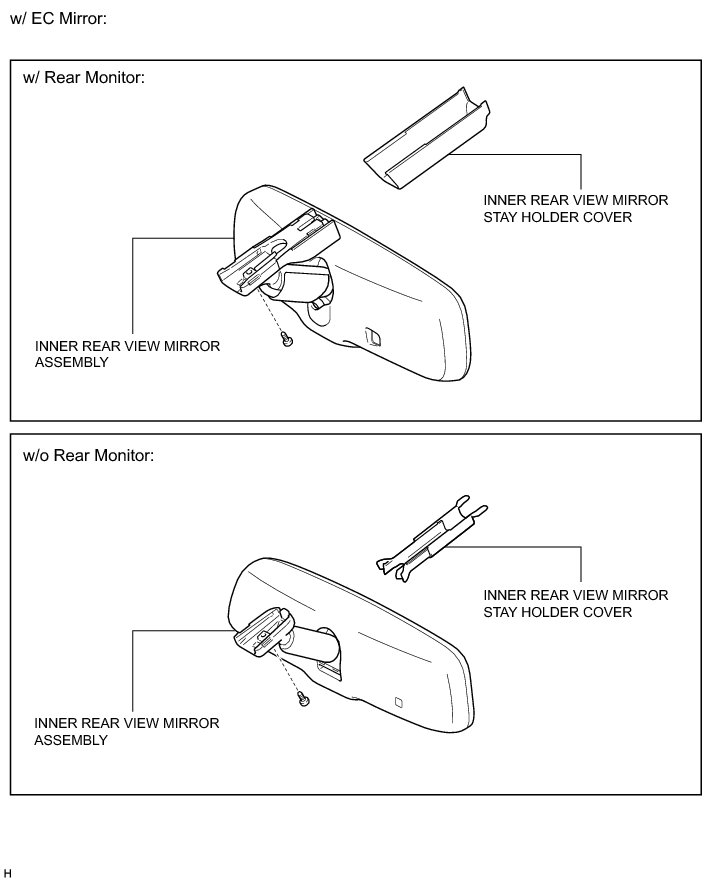 w/ EC Mirror:

w/ Rear Monitor:

INNER REAR VIEW MIRROR STAY HOLDER COVER

INNER REAR VIEW MIRROR ASSEMBLY

w/o Rear Monitor:

INNER REAR VIEW MIRROR STAY HOLDER COVER

INNER REAR VIEW MIRROR ASSEMBLY

H