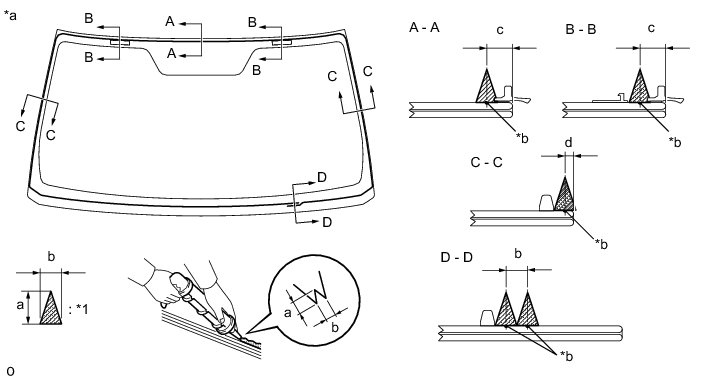 *a

B
A
B
B
A
B
C
C
C
C
D
D

A - A
c
*b

B - B
c
*b

C - C
d
*b

D - D
b
*b

b
a
: *1

a
b

o