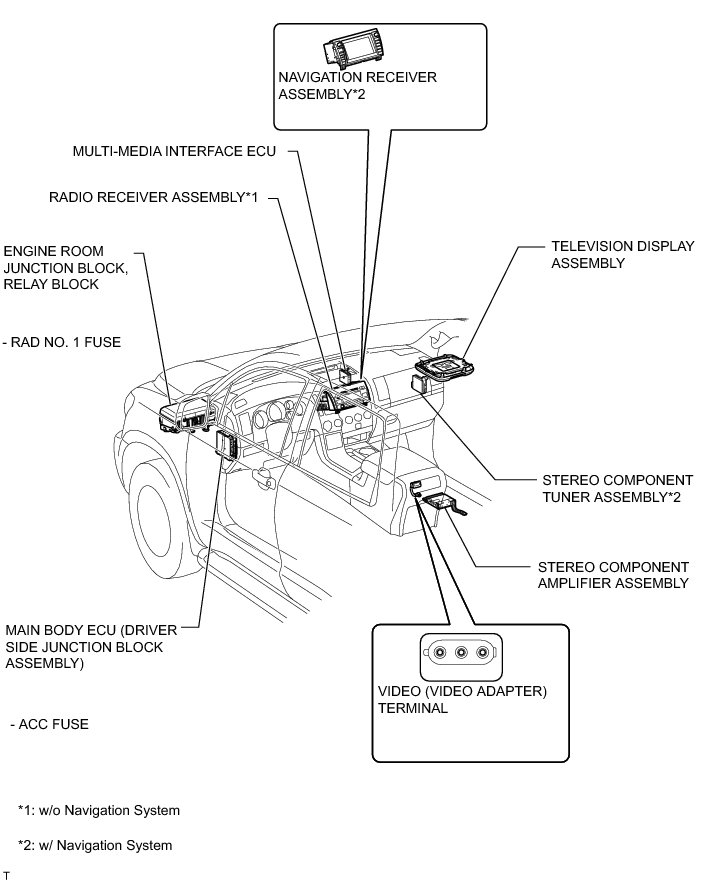 NAVIGATION RECEIVER ASSEMBLY*2

MULTI-MEDIA INTERFACE ECU

RADIO RECEIVER ASSEMBLY*1

ENGINE ROOM JUNCTION BLOCK, RELAY BLOCK

- RAD NO. 1 FUSE

TELEVISION DISPLAY ASSEMBLY

STEREO COMPONENT TUNER ASSEMBLY*2

STEREO COMPONENT AMPLIFIER ASSEMBLY

MAIN BODY ECU (DRIVER SIDE JUNCTION BLOCK ASSEMBLY)

- ACC FUSE

VIDEO (VIDEO ADAPTER) TERMINAL

*1: w/o Navigation System

*2: w/ Navigation System

T