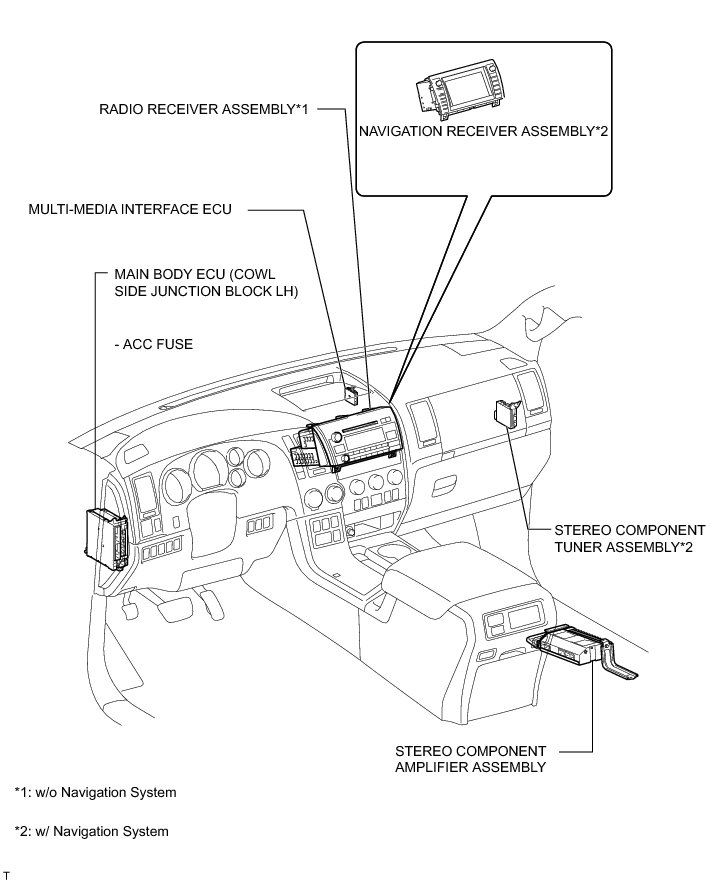 RADIO RECEIVER ASSEMBLY*1

NAVIGATION RECEIVER ASSEMBLY*2

MULTI-MEDIA INTERFACE ECU

MAIN BODY ECU (COWL SIDE JUNCTION BLOCK LH)

- ACC FUSE

STEREO COMPONENT TUNER ASSEMBLY*2

STEREO COMPONENT AMPLIFIER ASSEMBLY

*1: w/o Navigation System

*2: w/ Navigation System

T