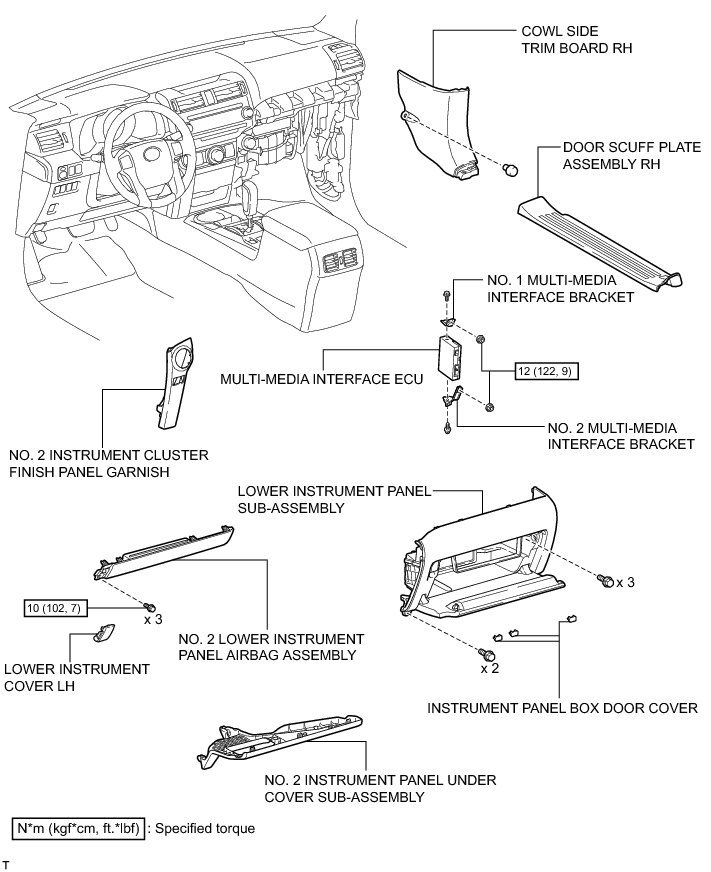 COWL SIDE TRIM BOARD RH

DOOR SCUFF PLATE ASSEMBLY RH

NO. 1 MULTI-MEDIA INTERFACE BRACKET

MULTI-MEDIA INTERFACE ECU

12 (122, 9)

NO. 2 MULTI-MEDIA INTERFACE BRACKET

NO. 2 INSTRUMENT CLUSTER FINISH PANEL GARNISH

LOWER INSTRUMENT PANEL SUB-ASSEMBLY

x 3

10 (102, 7)

x 3

NO. 2 LOWER INSTRUMENT PANEL AIRBAG ASSEMBLY

LOWER INSTRUMENT COVER LH

x 2

INSTRUMENT PANEL BOX DOOR COVER

NO. 2 INSTRUMENT PANEL UNDER COVER SUB-ASSEMBLY

N*m (kgf*cm, ft.*lbf) : Specified torque

T