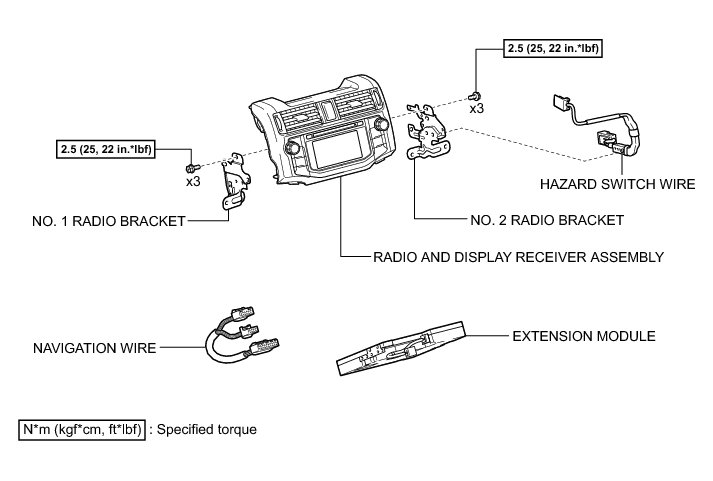 2.5 (25, 22 in.*lbf)

x3

2.5 (25, 22 in.*lbf)

x3

HAZARD SWITCH WIRE

NO. 1 RADIO BRACKET

NO. 2 RADIO BRACKET

RADIO AND DISPLAY RECEIVER ASSEMBLY

NAVIGATION WIRE

EXTENSION MODULE

N*m (kgf*cm, ft*lbf) : Specified torque