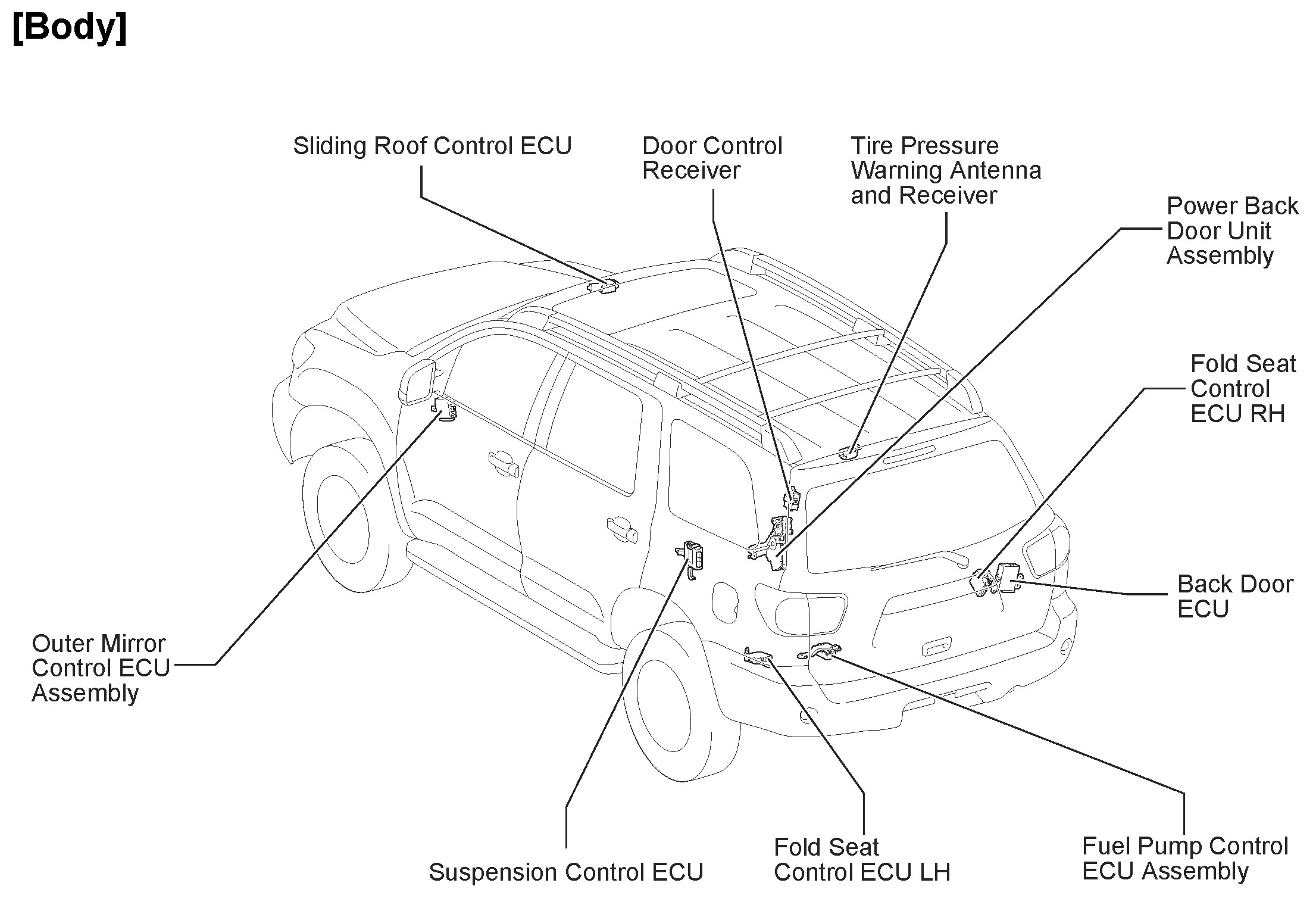 [Body]

Sliding Roof Control ECU

Door Control Receiver

Tire Pressure Warning Antenna and Receiver

Power Back Door Unit Assembly

Fold Seat Control ECU RH

Back Door ECU

Outer Mirror Control ECU Assembly

Suspension Control ECU

Fold Seat Control ECU LH

Fuel Pump Control ECU Assembly