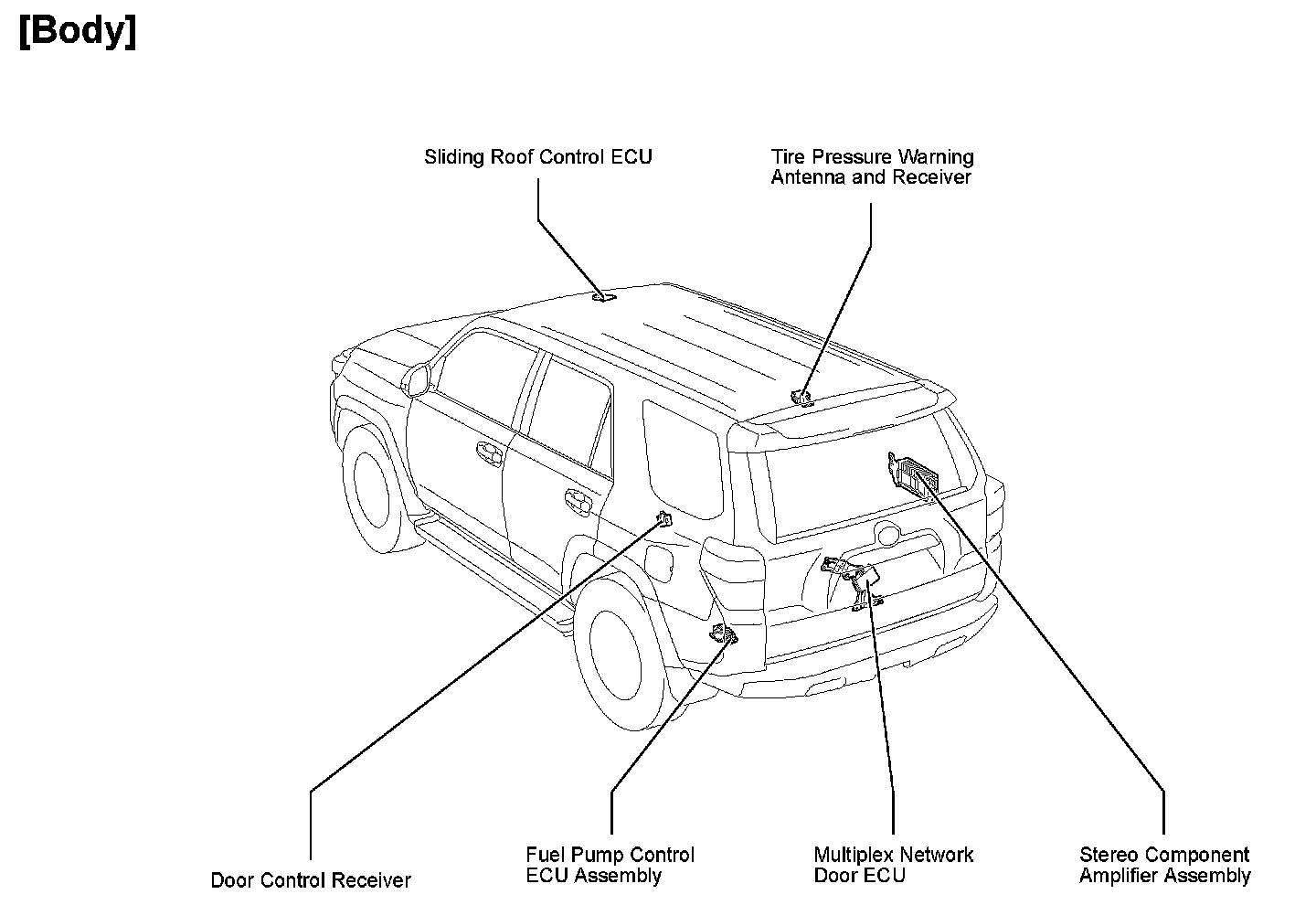 [Body]

Sliding Roof Control ECU

Tire Pressure Warning Antenna and Receiver

Door Control Receiver

Fuel Pump Control ECU Assembly

Multiplex Network Door ECU

Stereo Component Amplifier Assembly