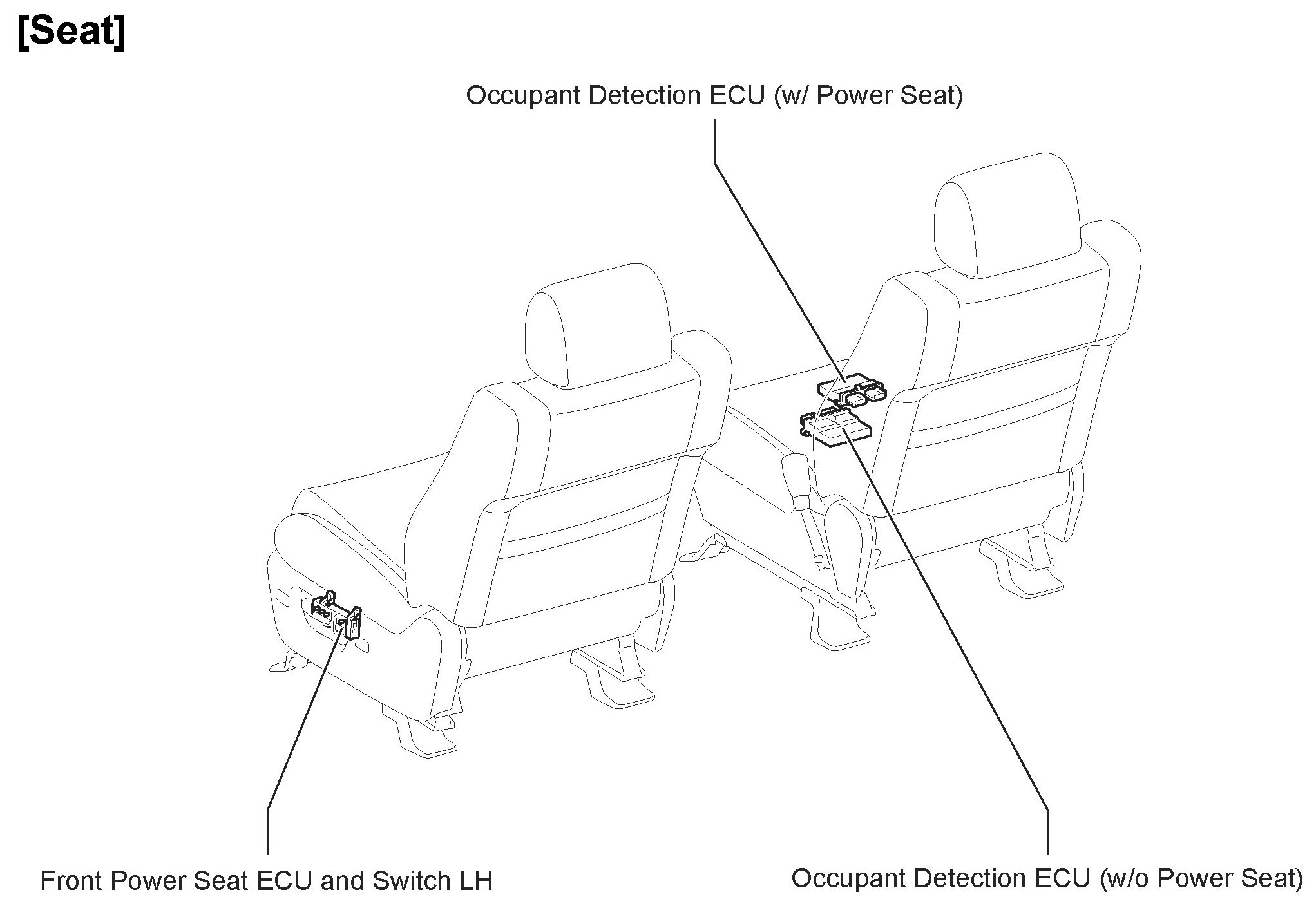 [Seat]

Occupant Detection ECU (w/ Power Seat)

Front Power Seat ECU and Switch LH

Occupant Detection ECU (w/o Power Seat)