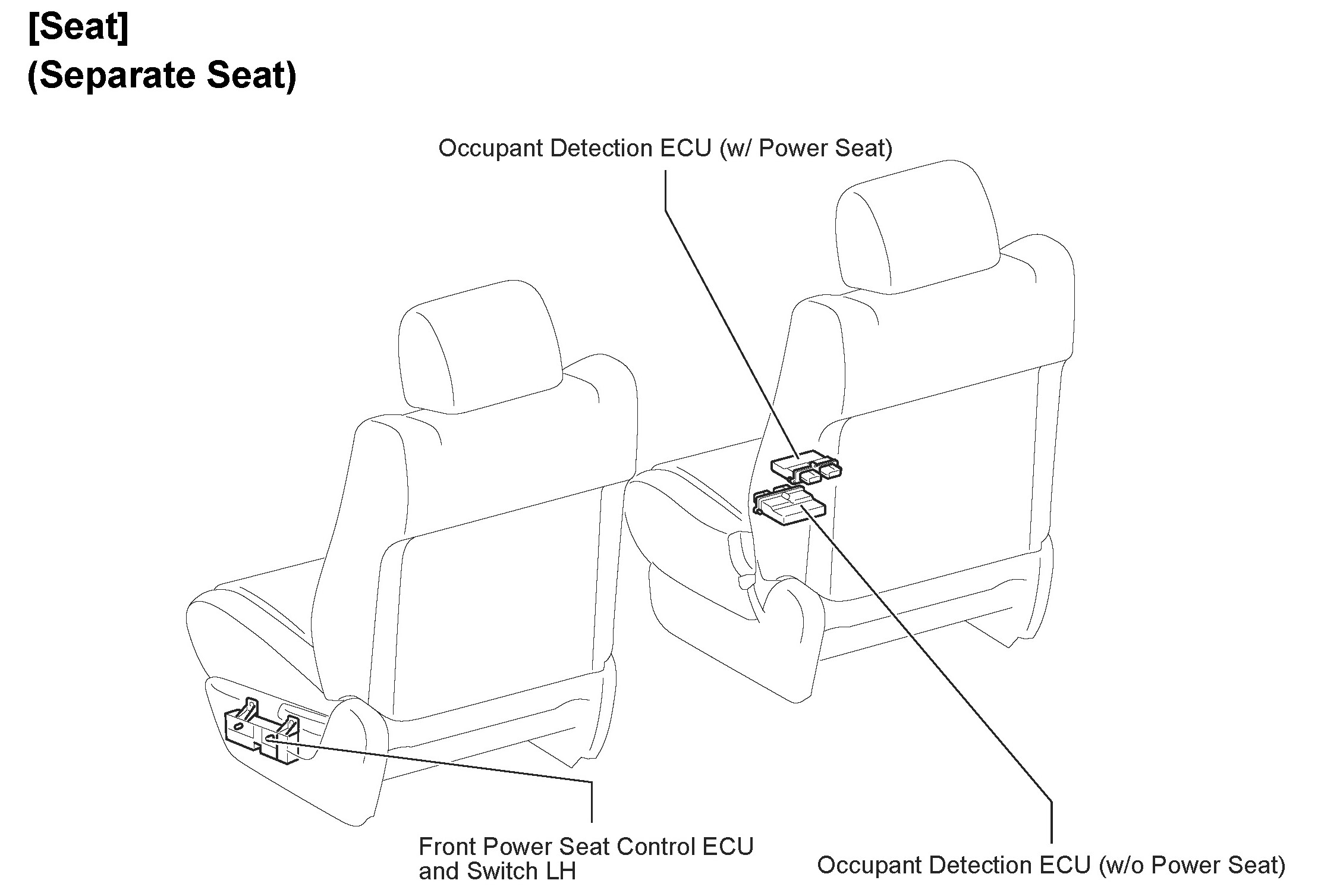 [Seat]
(Separate Seat)

Occupant Detection ECU (w/ Power Seat)

Front Power Seat Control ECU and Switch LH

Occupant Detection ECU (w/o Power Seat)