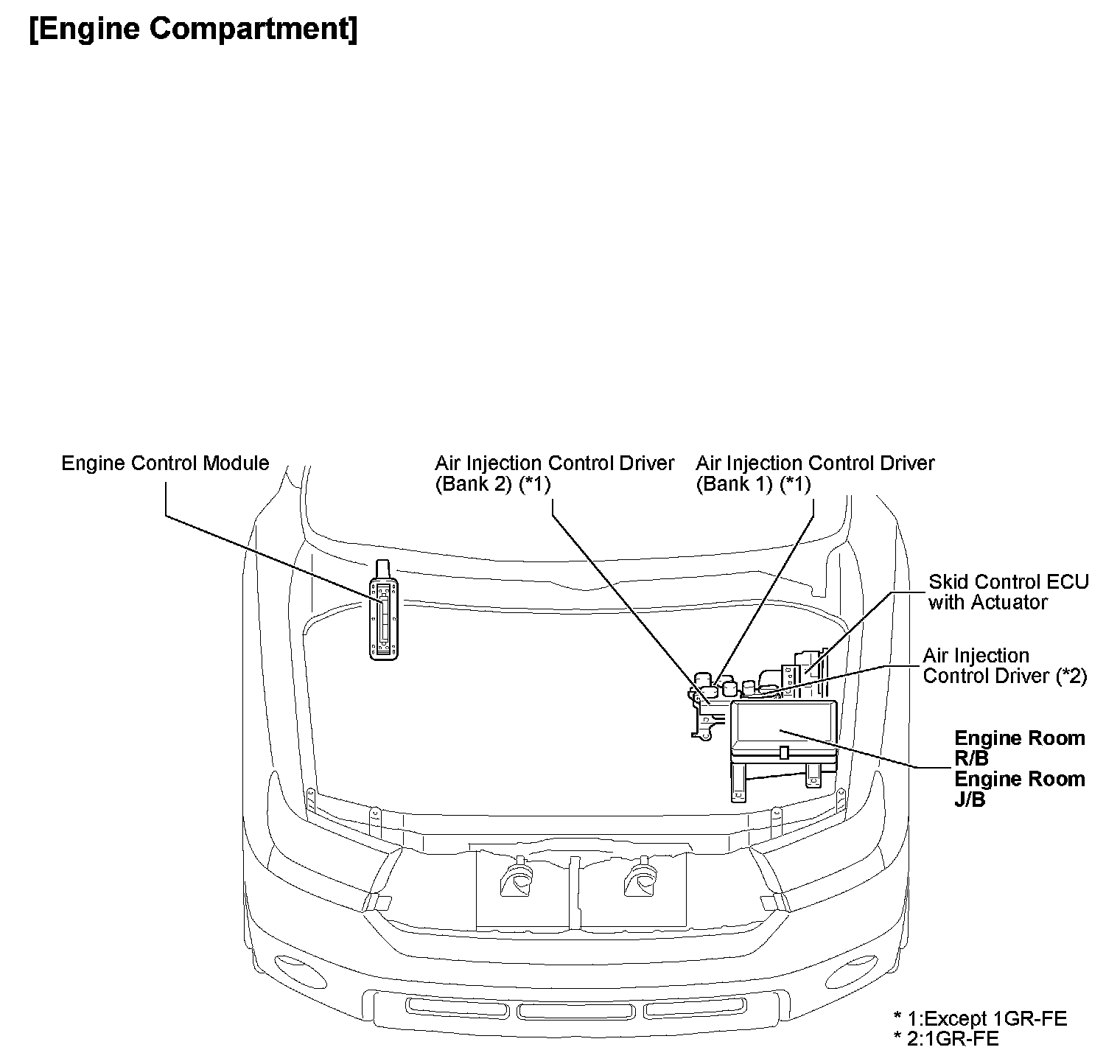 [Engine Compartment]

Engine Control Module

Air Injection Control Driver (Bank 2) (*1)

Air Injection Control Driver (Bank 1) (*1)

Skid Control ECU with Actuator

Air Injection Control Driver (*2)

Engine Room R/B
Engine Room J/B

* 1:Except 1GR-FE
* 2:1GR-FE