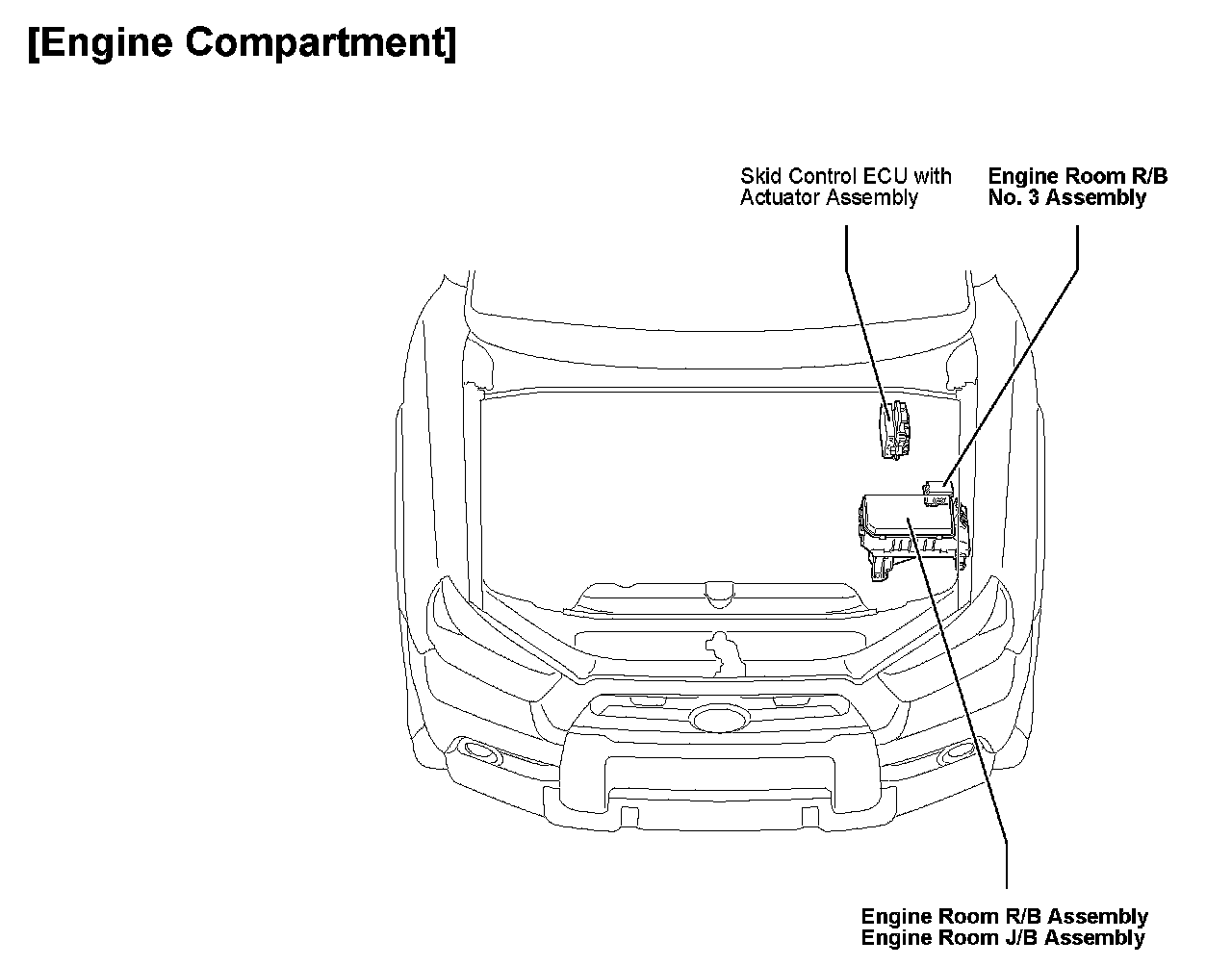 [Engine Compartment]

Skid Control ECU with Actuator Assembly

Engine Room R/B No. 3 Assembly

Engine Room R/B Assembly
Engine Room J/B Assembly