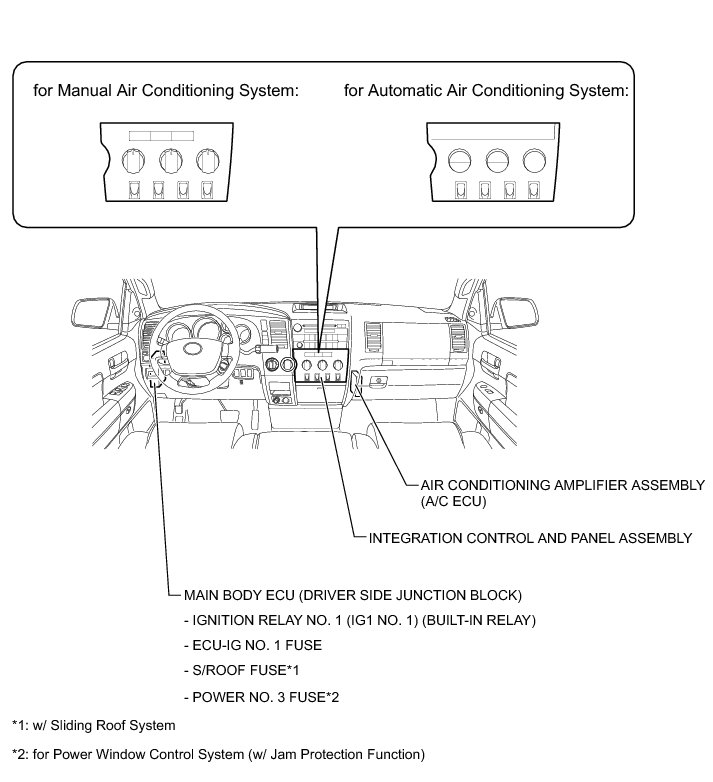 for Manual Air Conditioning System:

for Automatic Air Conditioning System:

AIR CONDITIONING AMPLIFIER ASSEMBLY (A/C ECU)

INTEGRATION CONTROL AND PANEL ASSEMBLY

MAIN BODY ECU (DRIVER SIDE JUNCTION BLOCK)
- IGNITION RELAY NO. 1 (IG1 NO. 1) (BUILT-IN RELAY)
- ECU-IG NO. 1 FUSE
- S/ROOF FUSE*1
- POWER NO. 3 FUSE*2

*1: w/ Sliding Roof System

*2: for Power Window Control System (w/ Jam Protection Function)